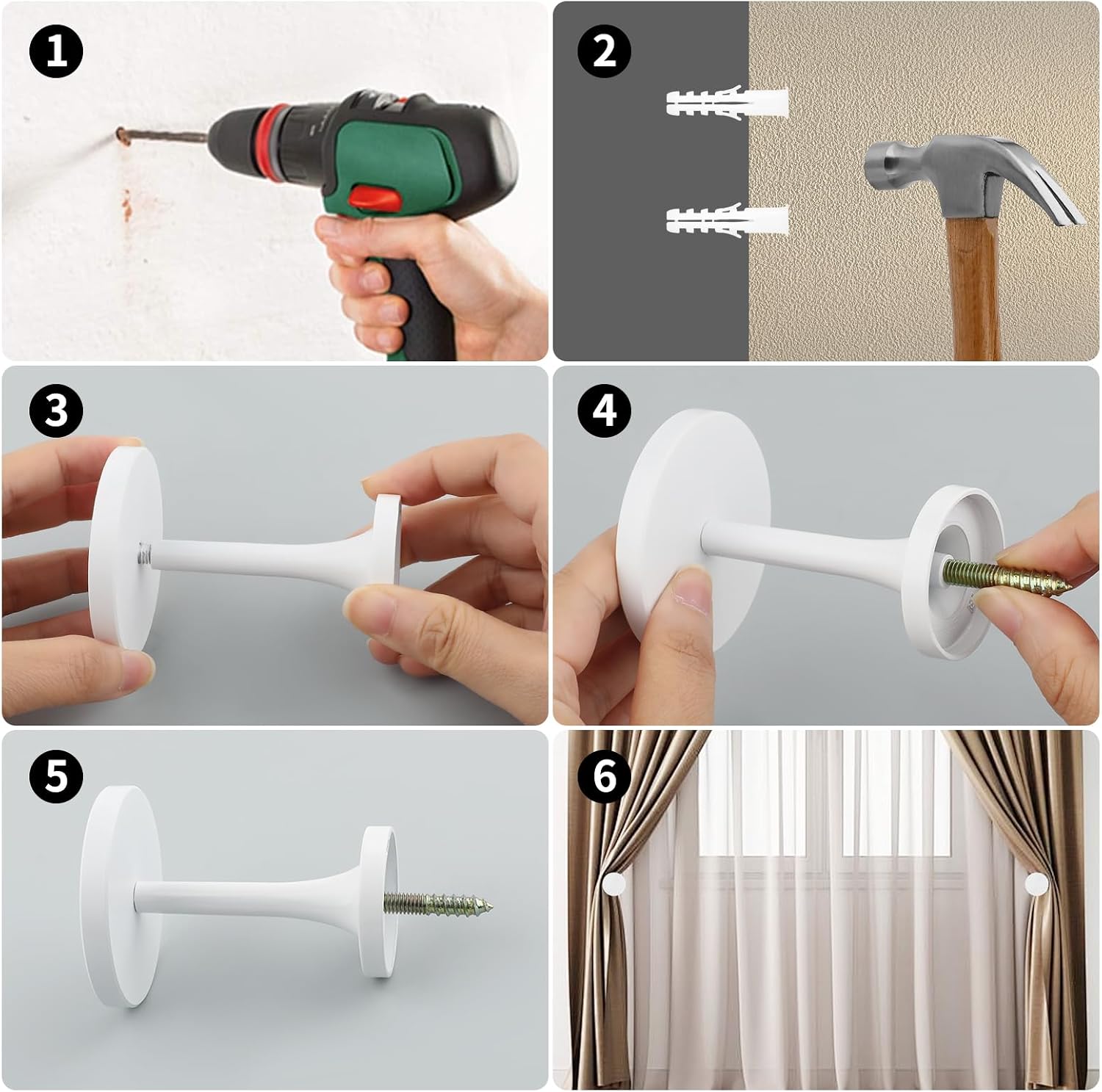 1

2

3

4

5

6