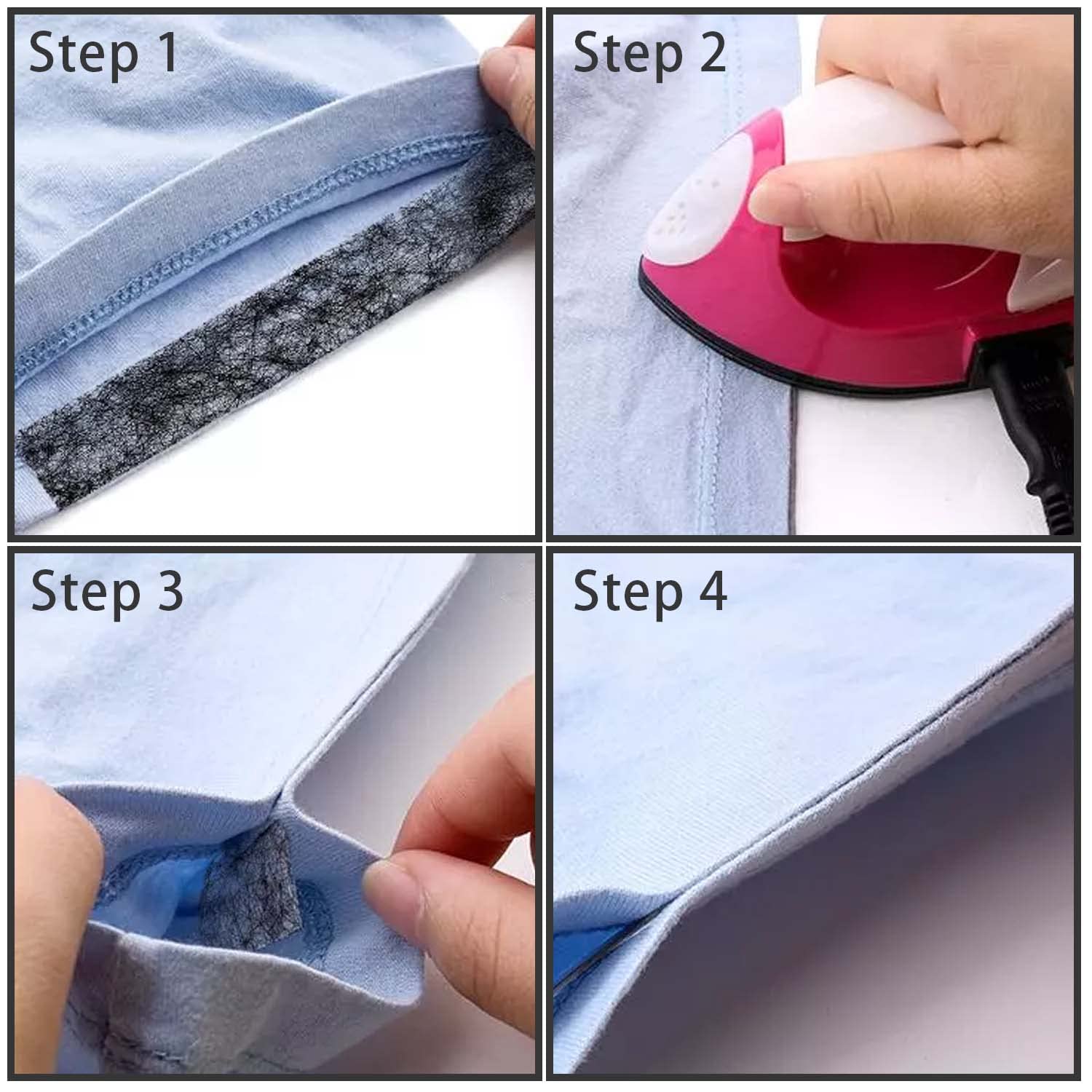 Step 1

Step 2

Step 3

Step 4