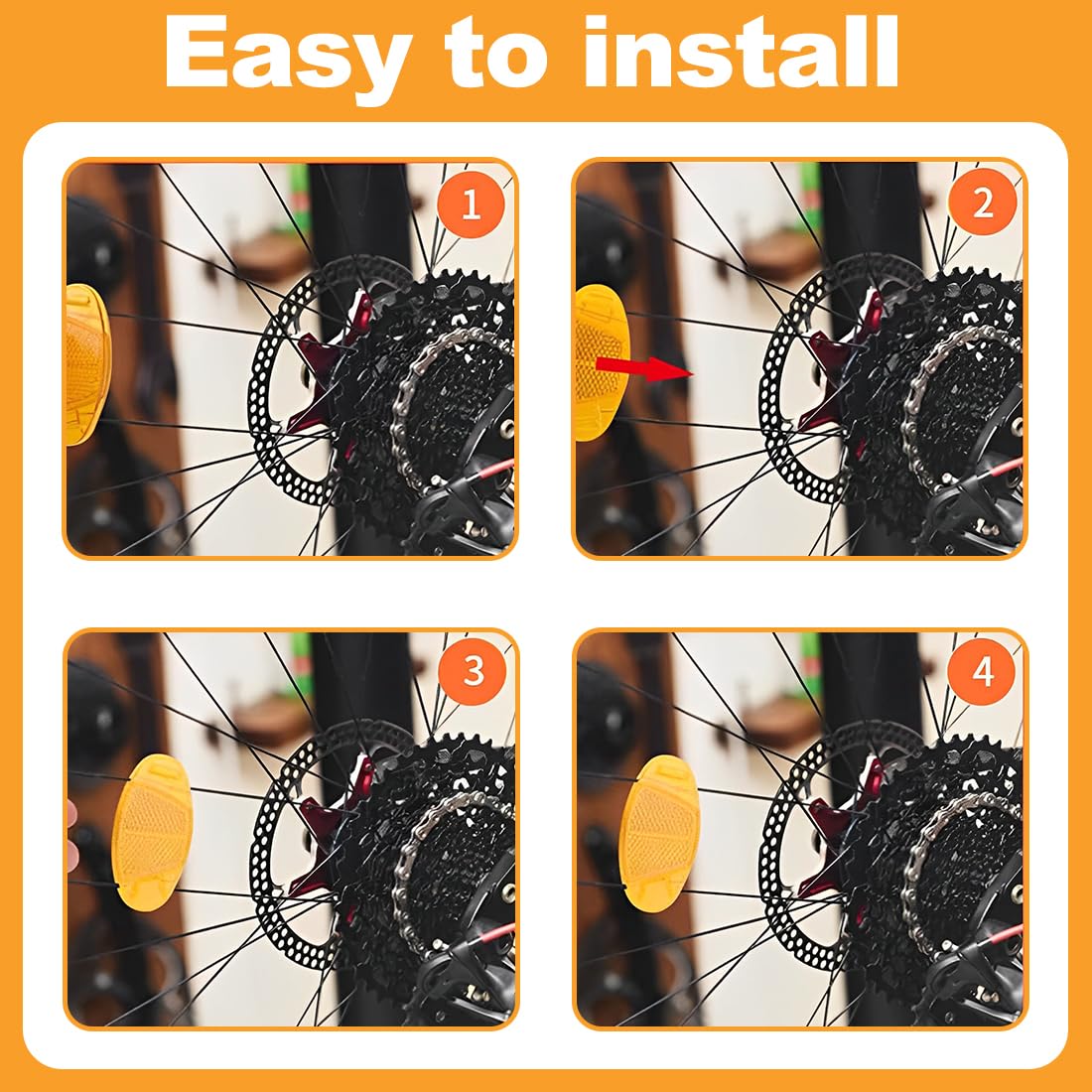 Easy to install

1

2

3

4