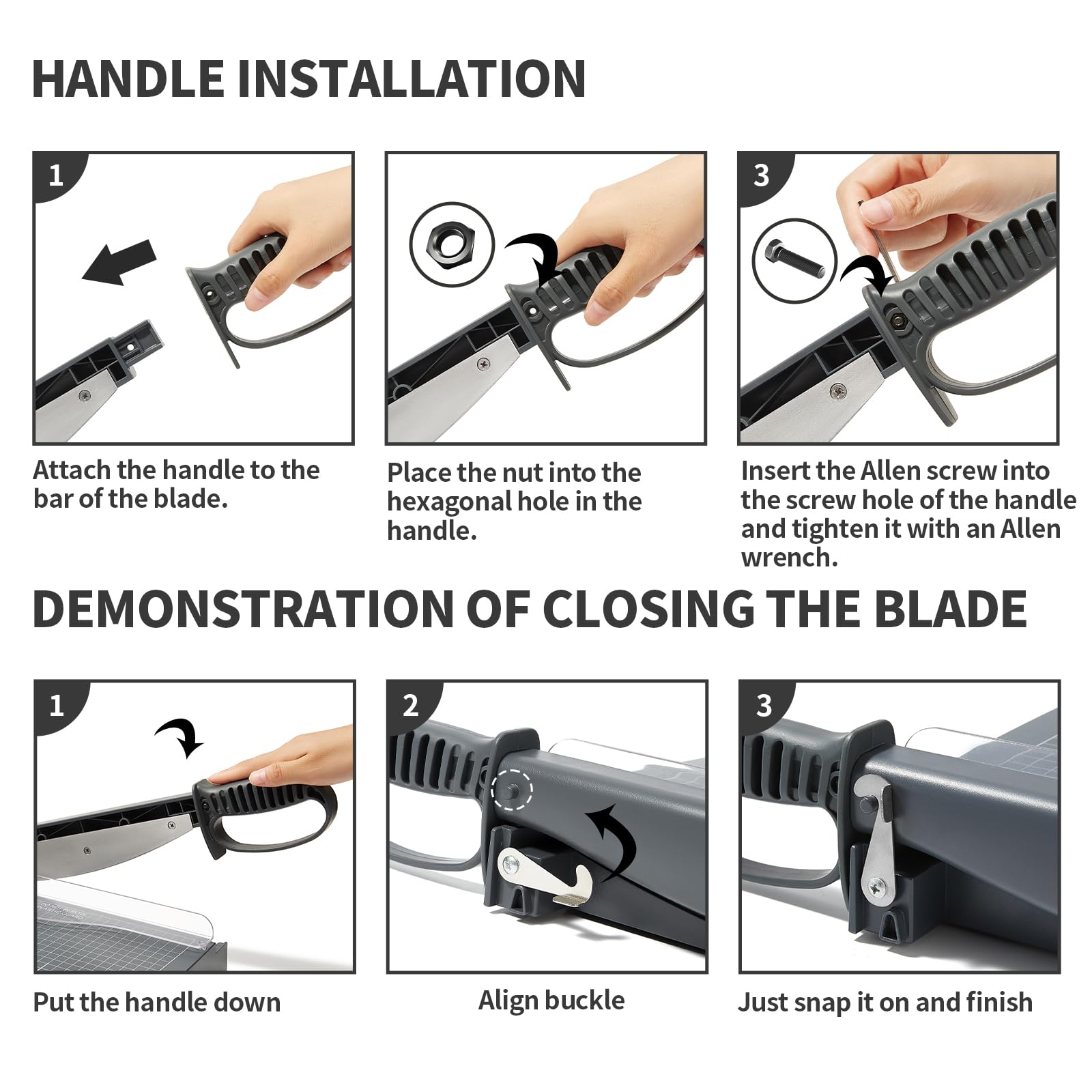 HANDLE INSTALLATION

1

Attach the handle to the bar of the blade.

Place the nut into the hexagonal hole in the handle.

3

Insert the Allen screw into the screw hole of the handle and tighten it with an Allen wrench.

DEMONSTRATION OF CLOSING THE BLADE

1

Put the handle down

2

Align buckle

3

Just snap it on and finish