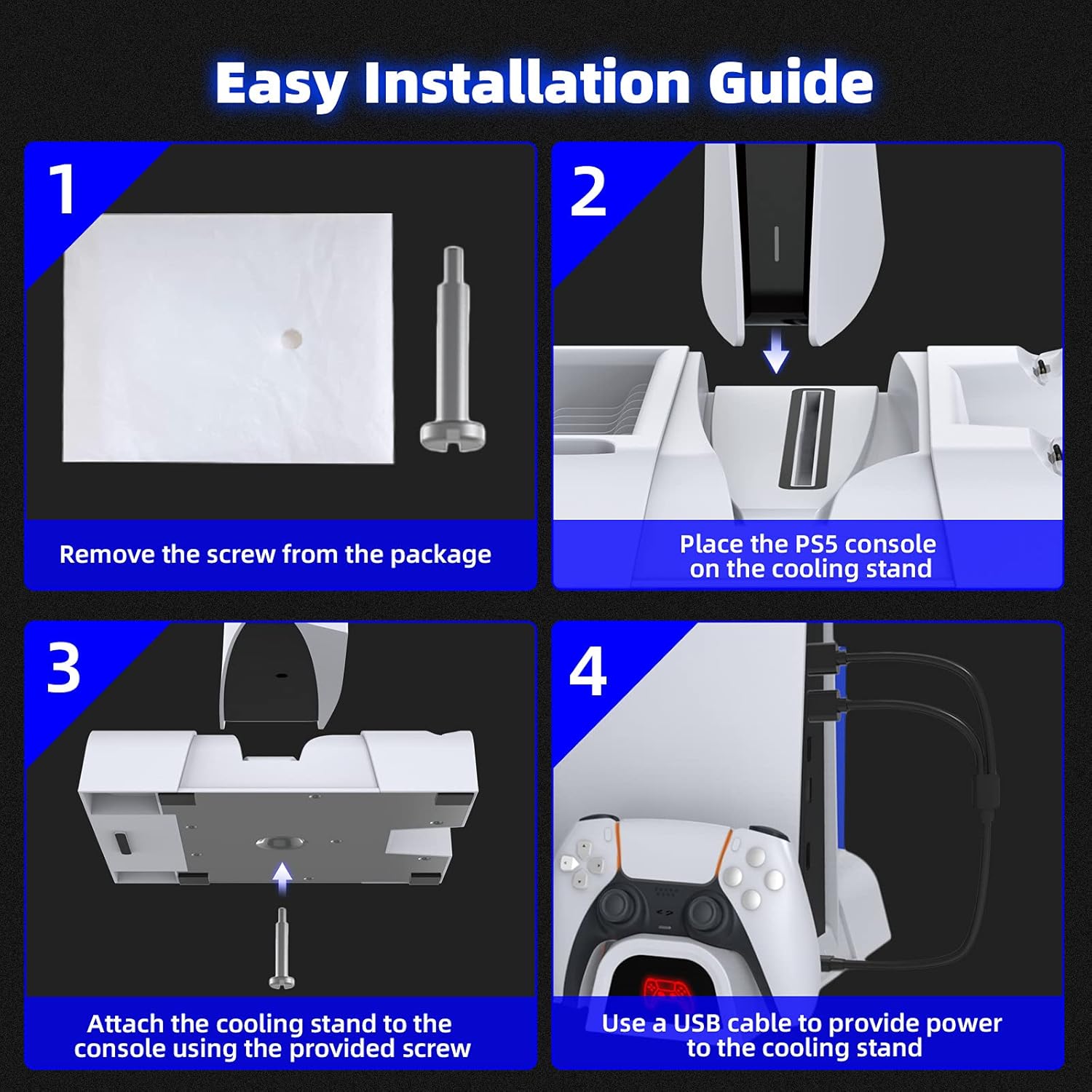 Easy Installation Guide

1

Remove the screw from the package

2

Place the PS5 console on the cooling stand

3

Attach the cooling stand to the console using the provided screw

4

Use a USB cable to provide power to the cooling stand