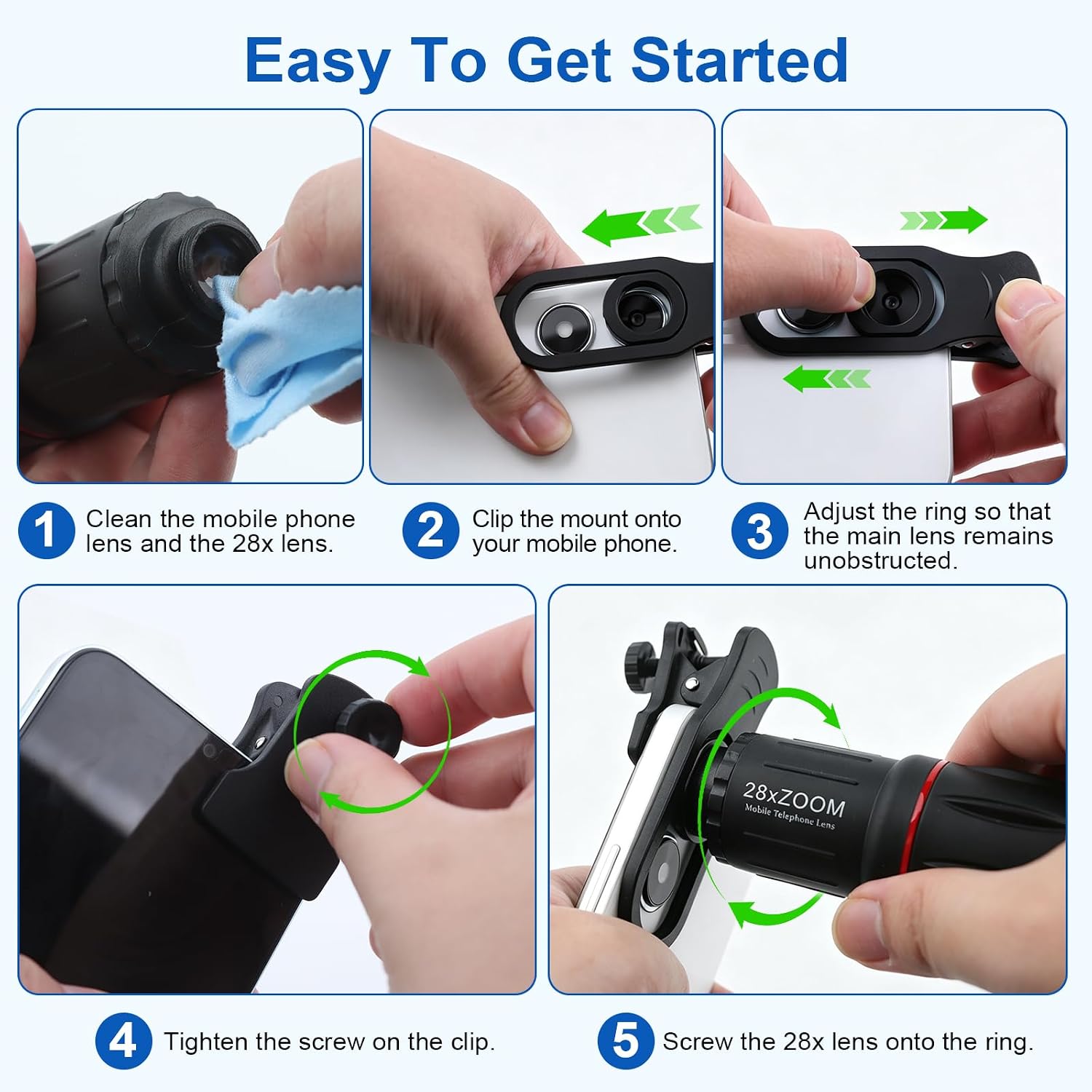 Easy To Get Started

1 Clean the mobile phone lens and the 28x lens.

2 Clip the mount onto your mobile phone.

3 Adjust the ring so that the main lens remains unobstructed.

28xZOOM
Mobile Telephone Lens

4 Tighten the screw on the clip.

5 Screw the 28x lens onto the ring.