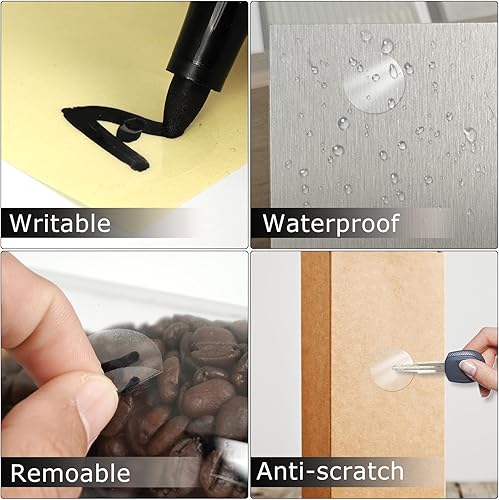 Writable

Waterproof

Remoable

Anti-scratch