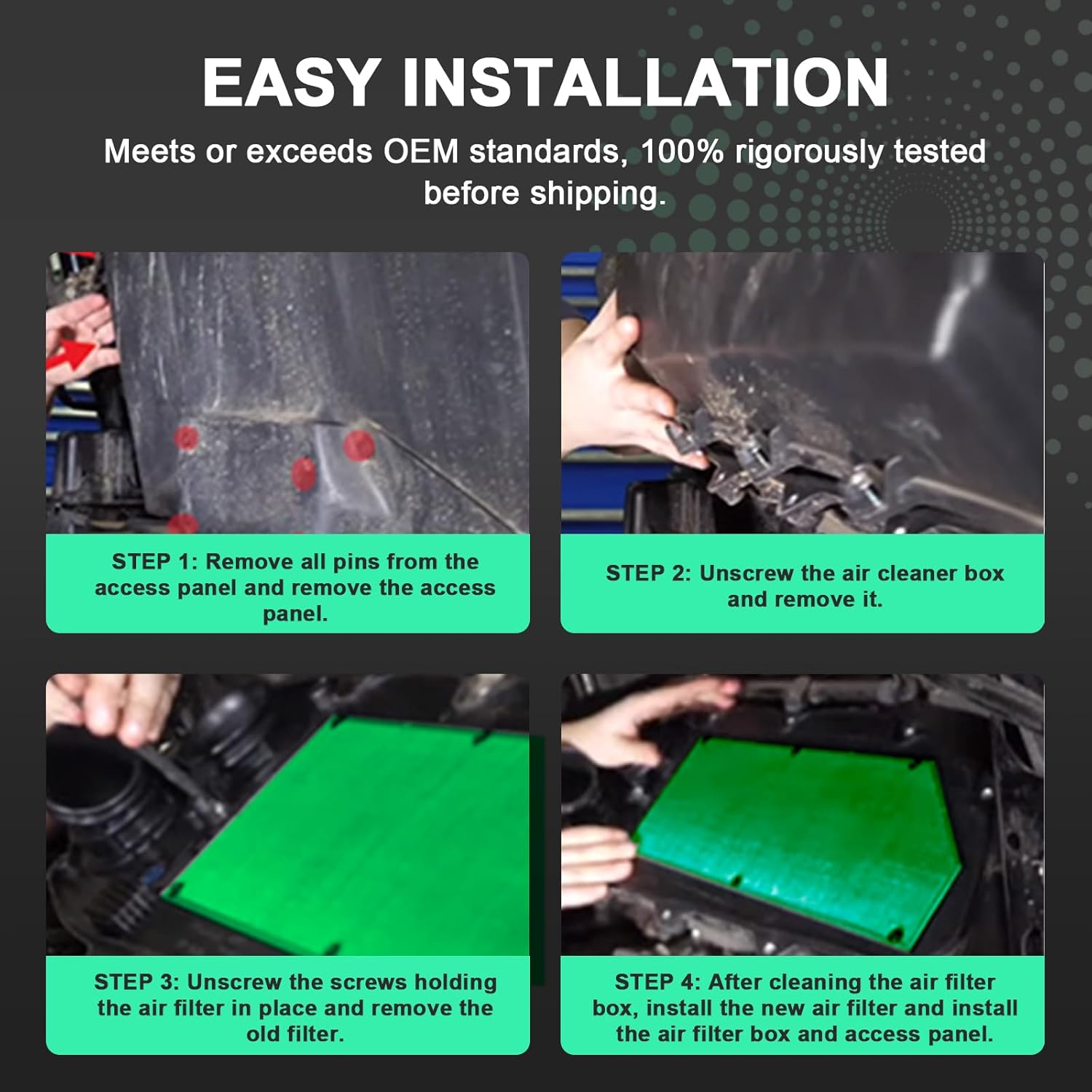 EASY INSTALLATION

Meets or exceeds OEM standards, 100% rigorously tested before shipping.

STEP 1: Remove all pins from the access panel and remove the access panel.

STEP 2: Unscrew the air cleaner box and remove it.

STEP 3: Unscrew the screws holding the air filter in place and remove the old filter.

STEP 4: After cleaning the air filter box, install the new air filter and install the air filter box and access panel.