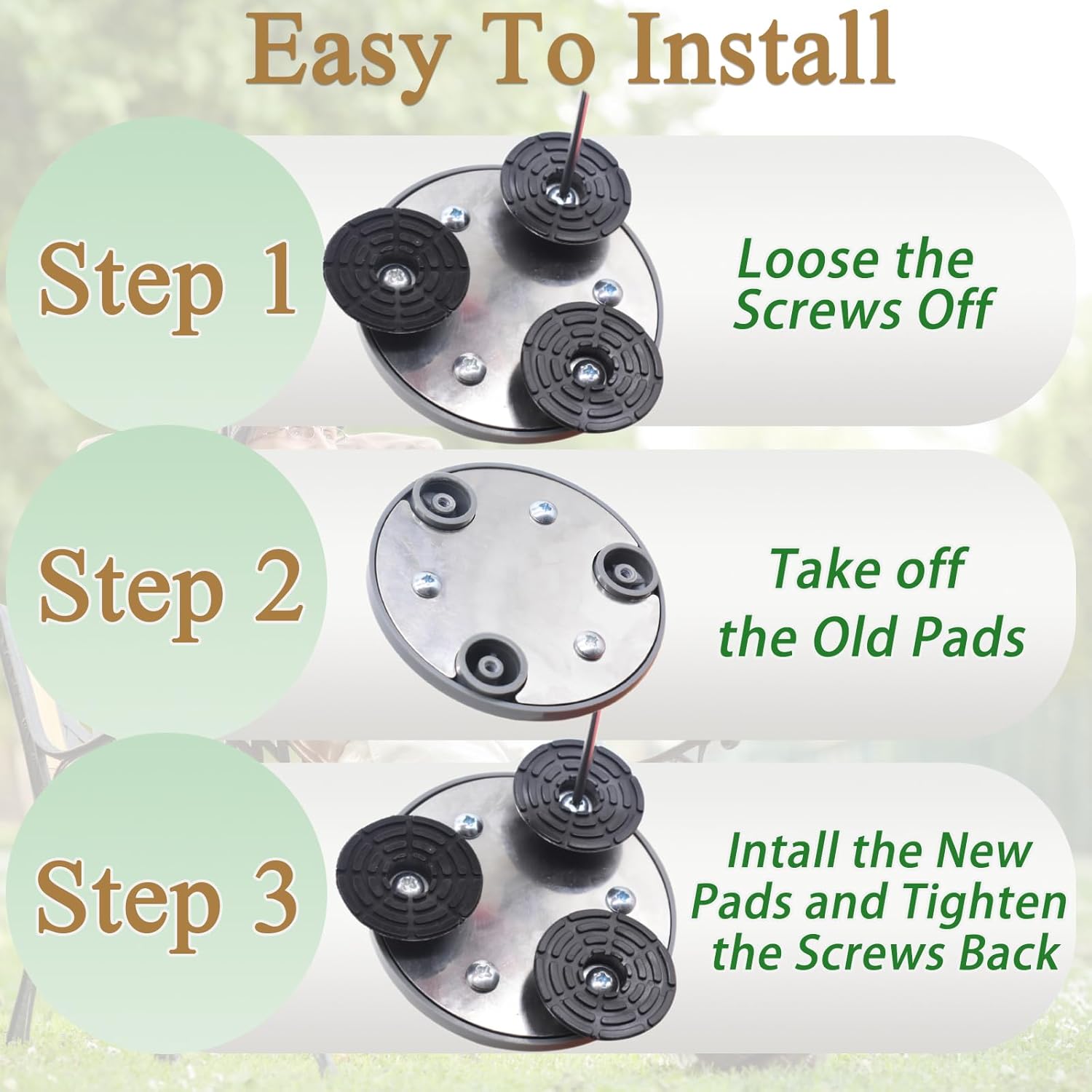 Easy To Install

Step 1

Loose the Screws Off

Step 2

Take off the Old Pads

Step 3

Intall the New Pads and Tighten the Screws Back