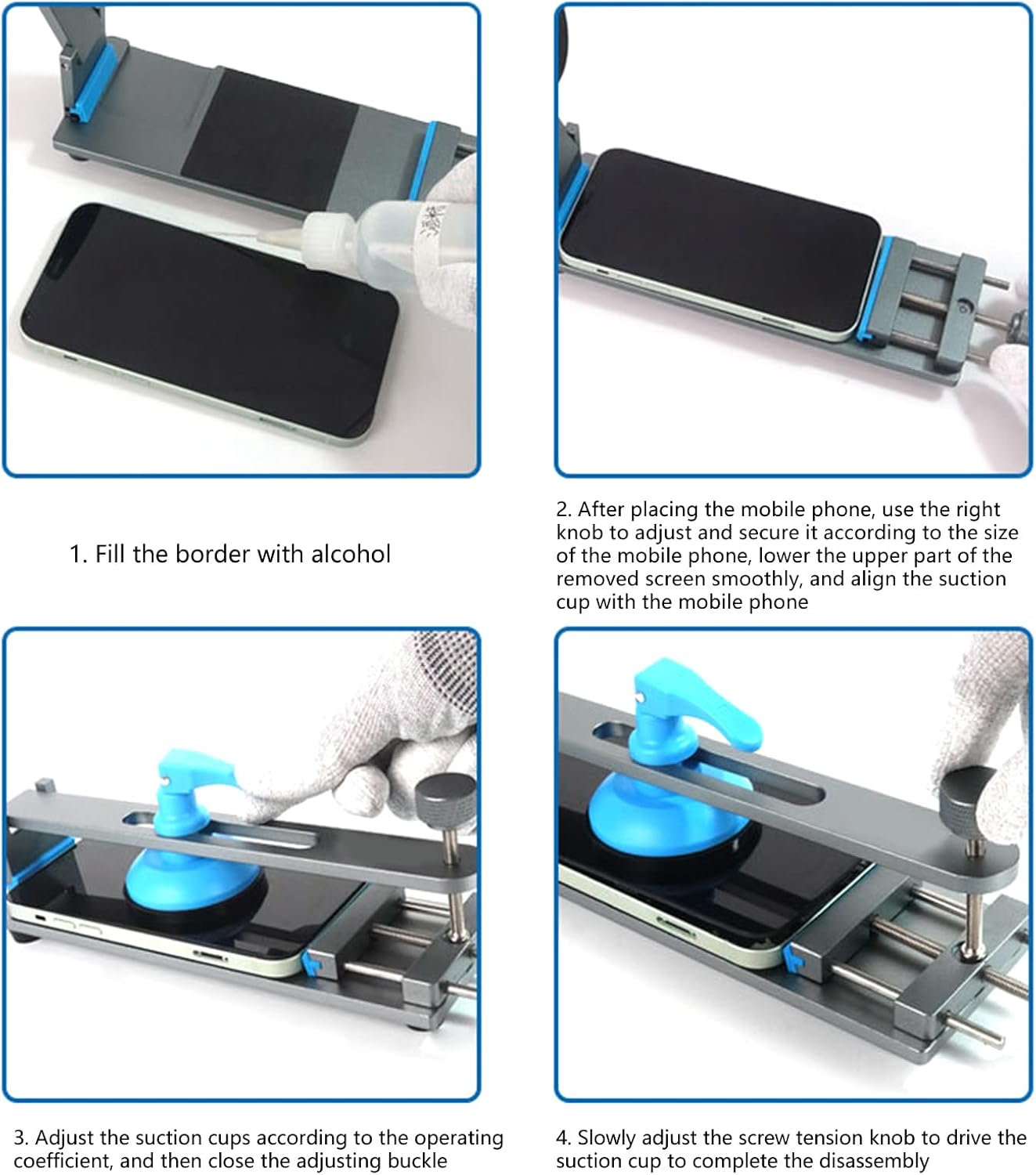 1. Fill the border with alcohol

2. After placing the mobile phone, use the right knob to adjust and secure it according to the size of the mobile phone, lower the upper part of the removed screen smoothly, and align the suction cup with the mobile phone

3. Adjust the suction cups according to the operating coefficient, and then close the adjusting buckle

4. Slowly adjust the screw tension knob to drive the suction cup to complete the disassembly