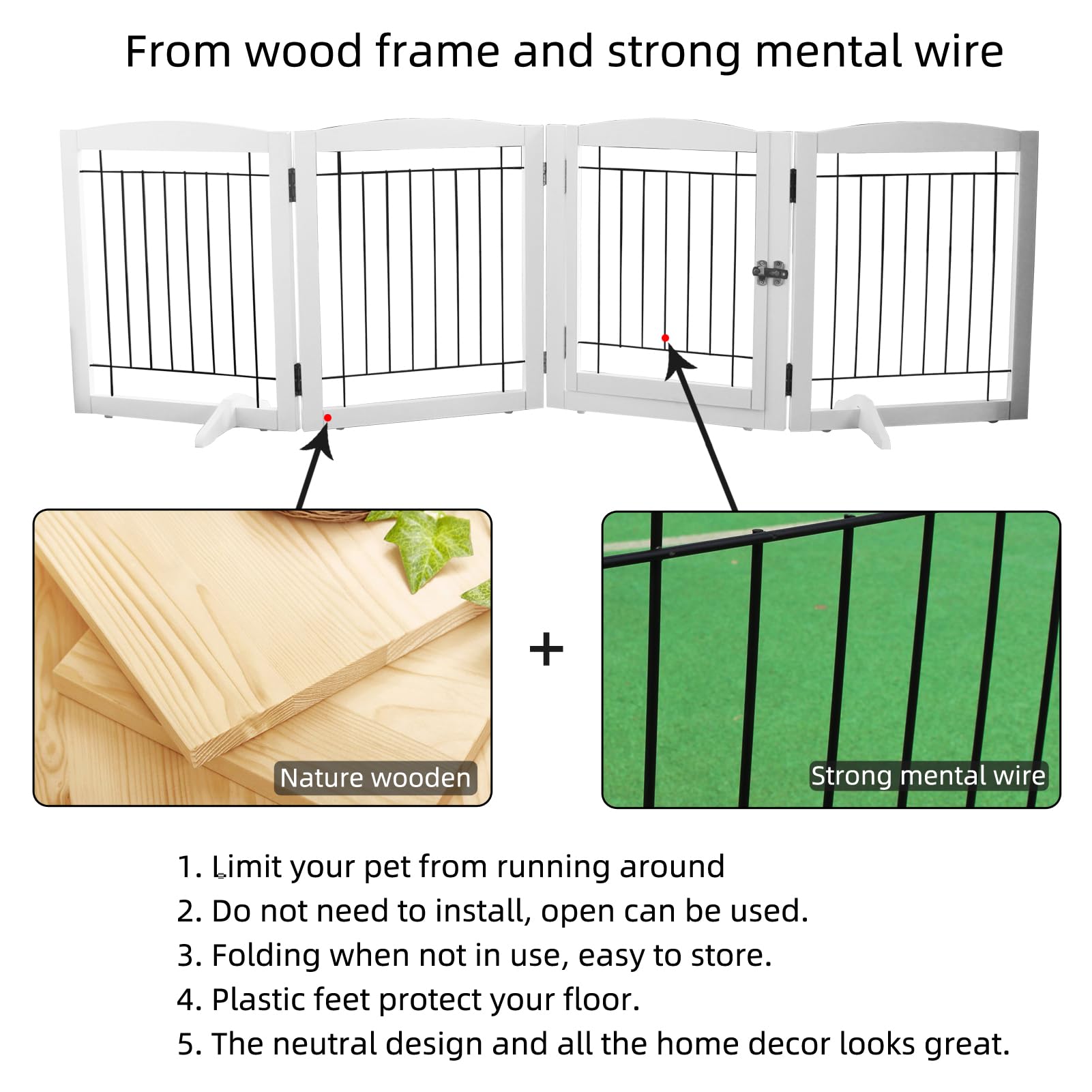 From wood frame and strong mental wire

Nature wooden

+

Strong mental wire

1. Limit your pet from running around
2. Do not need to install, open can be used.
3. Folding when not in use, easy to store.
4. Plastic feet protect your floor.
5. The neutral design and all the home decor looks great.