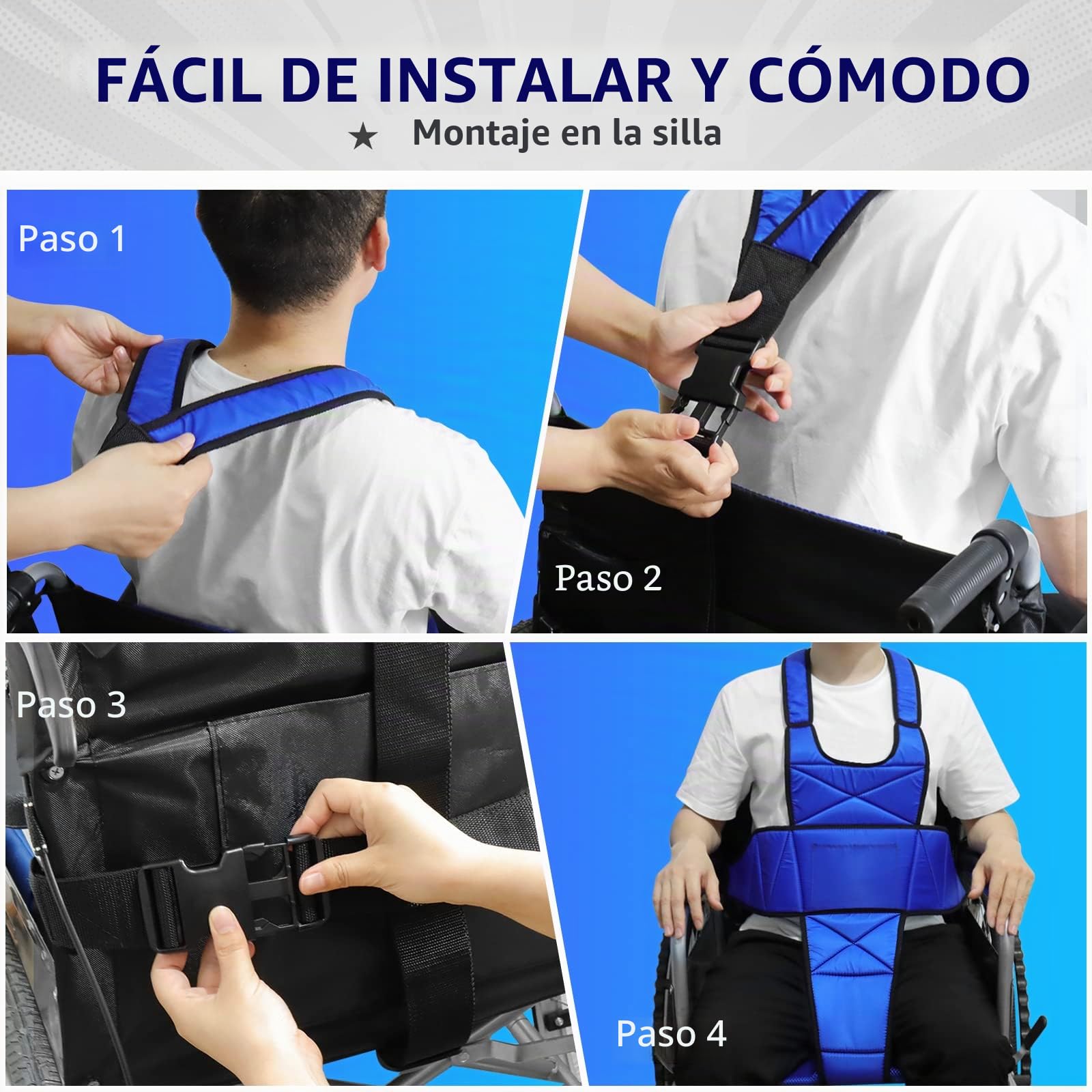 FÁCIL DE INSTALAR Y CÓMODO

★ Montaje en la silla

Paso 1

Paso 2

Paso 3

Paso 4