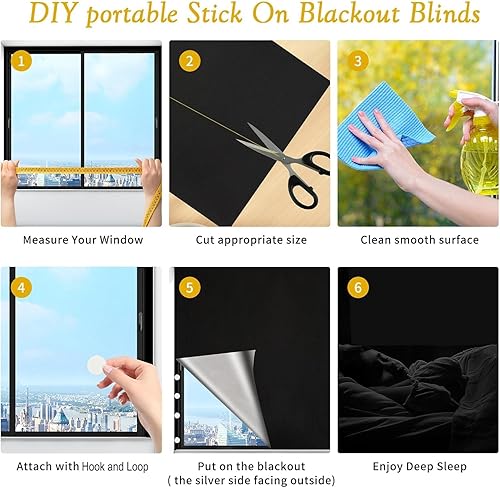 DIY portable Stick On Blackout Blinds

1

Measure Your Window

2

Cut appropriate size

3

Clean smooth surface

4

Attach with Hook and Loop

5

Put on the blackout
( the silver side facing outside)

6

Enjoy Deep Sleep