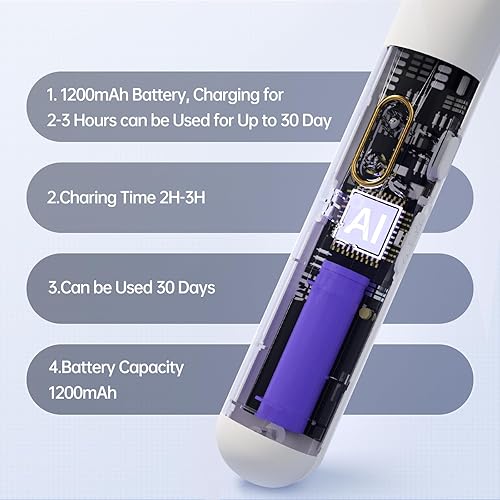 1. 1200mAh Battery, Charging for 2-3 Hours can be Used for Up to 30 Day

2.Charing Time 2H-3H

AI

3.Can be Used 30 Days

4.Battery Capacity 1200mAh