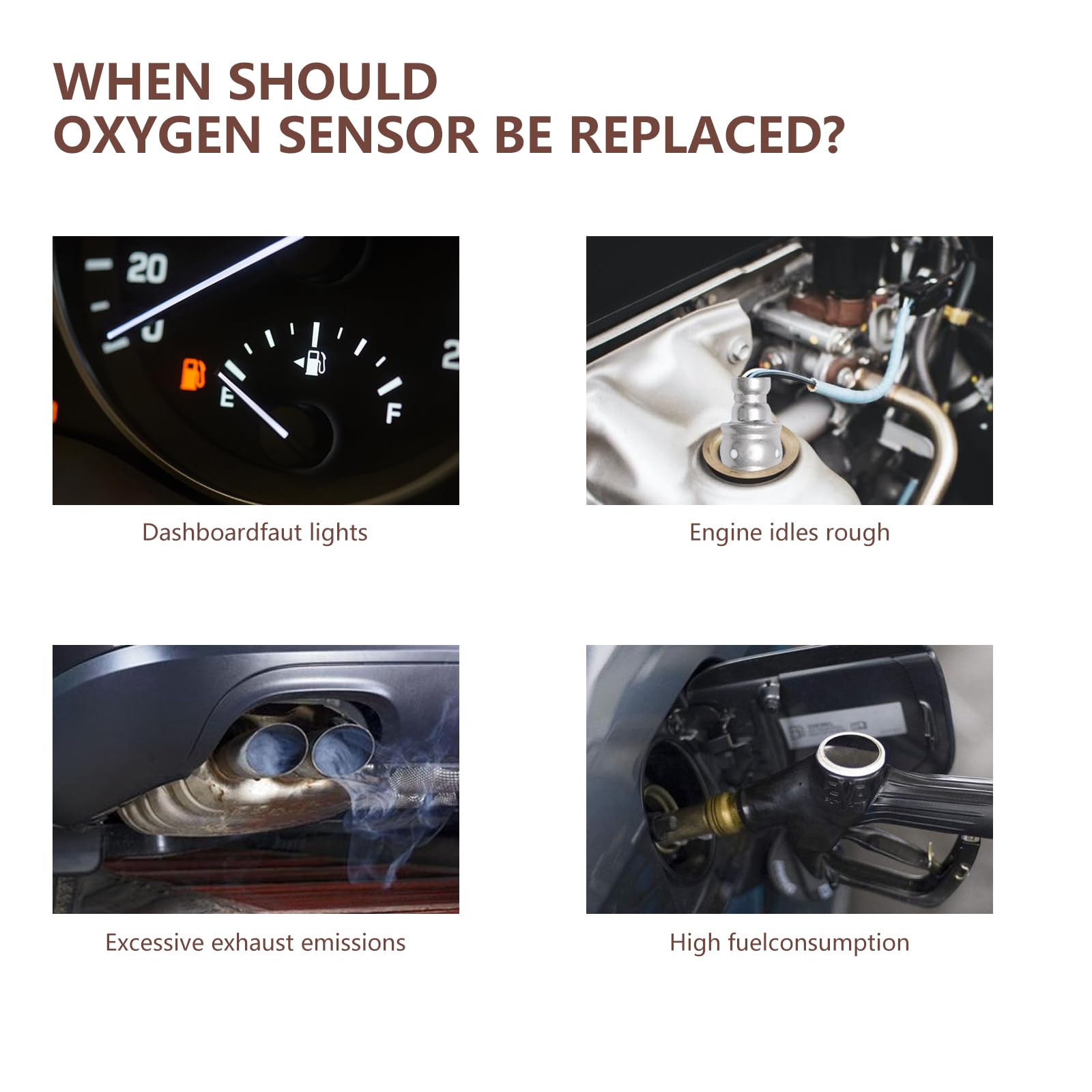 WHEN SHOULD
OXYGEN SENSOR BE REPLACED?

20
E
F
2

Dashboardfaut lights

Engine idles rough

Excessive exhaust emissions

High fuelconsumption