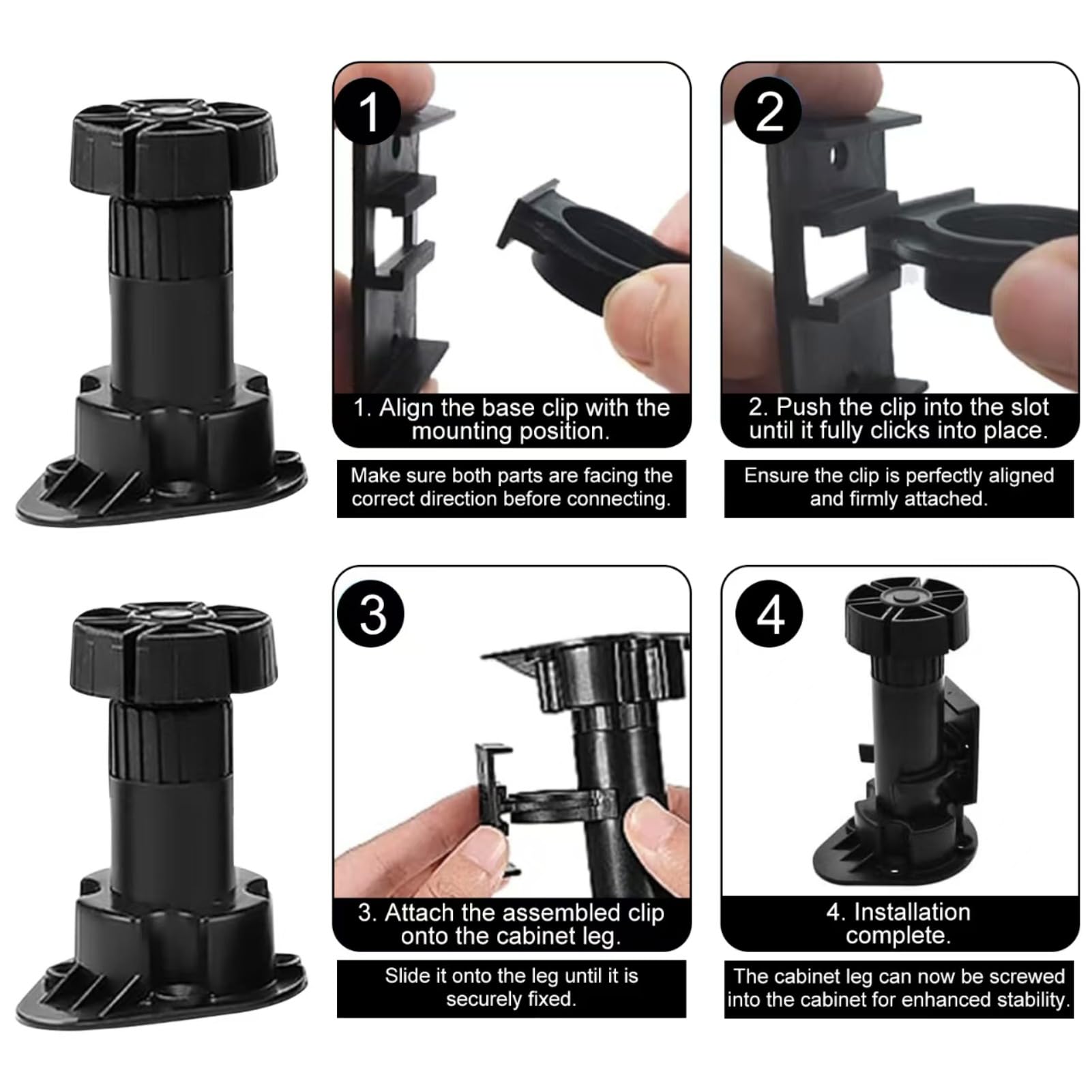 1

1. Align the base clip with the mounting position.

Make sure both parts are facing the correct direction before connecting.

2

2. Push the clip into the slot until it fully clicks into place.

Ensure the clip is perfectly aligned and firmly attached.

3

3. Attach the assembled clip onto the cabinet leg.

Slide it onto the leg until it is securely fixed.

4

4. Installation complete.

The cabinet leg can now be screwed into the cabinet for enhanced stability.