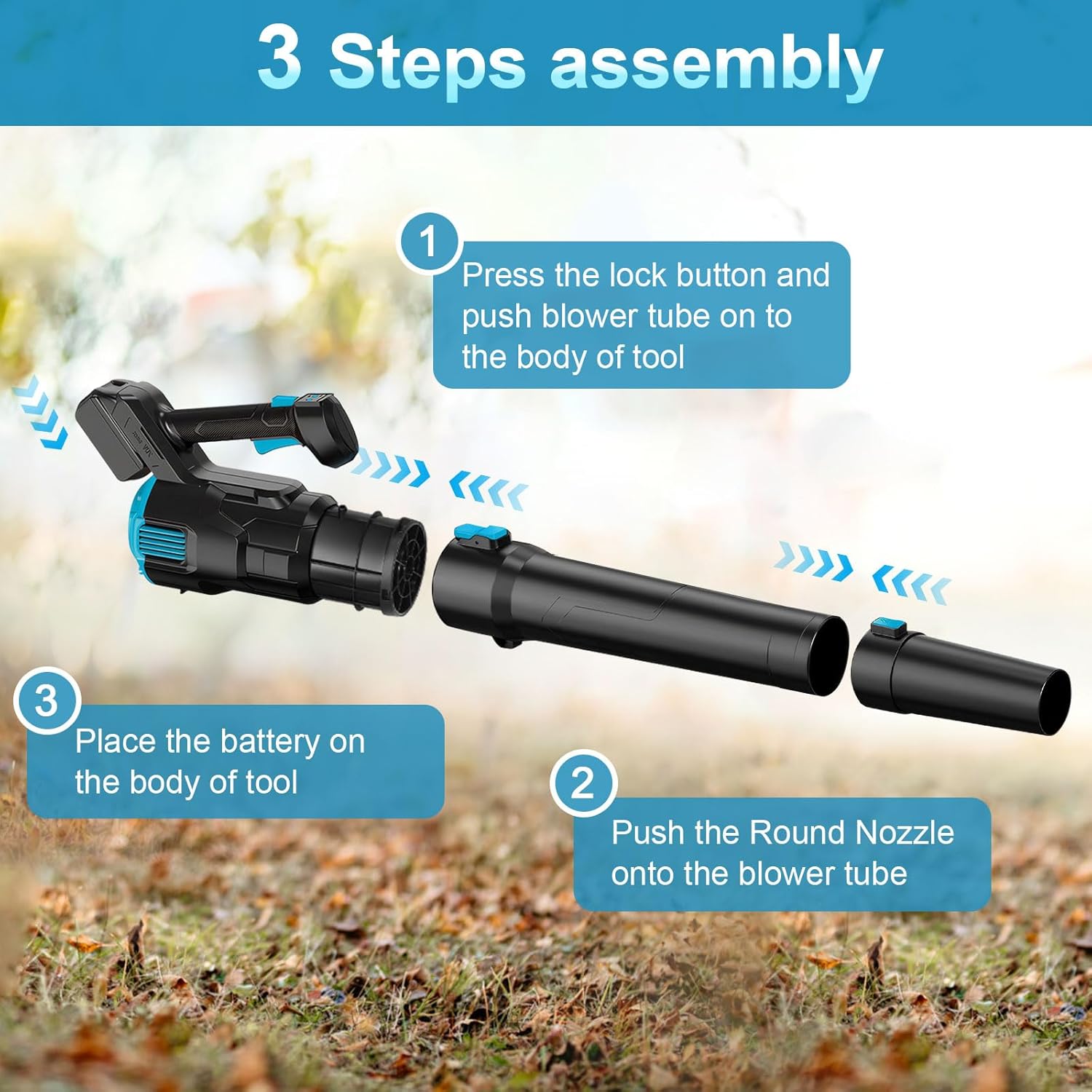 3 Steps assembly

1
Press the lock button and push blower tube on to the body of tool

3
Place the battery on the body of tool

2
Push the Round Nozzle onto the blower tube