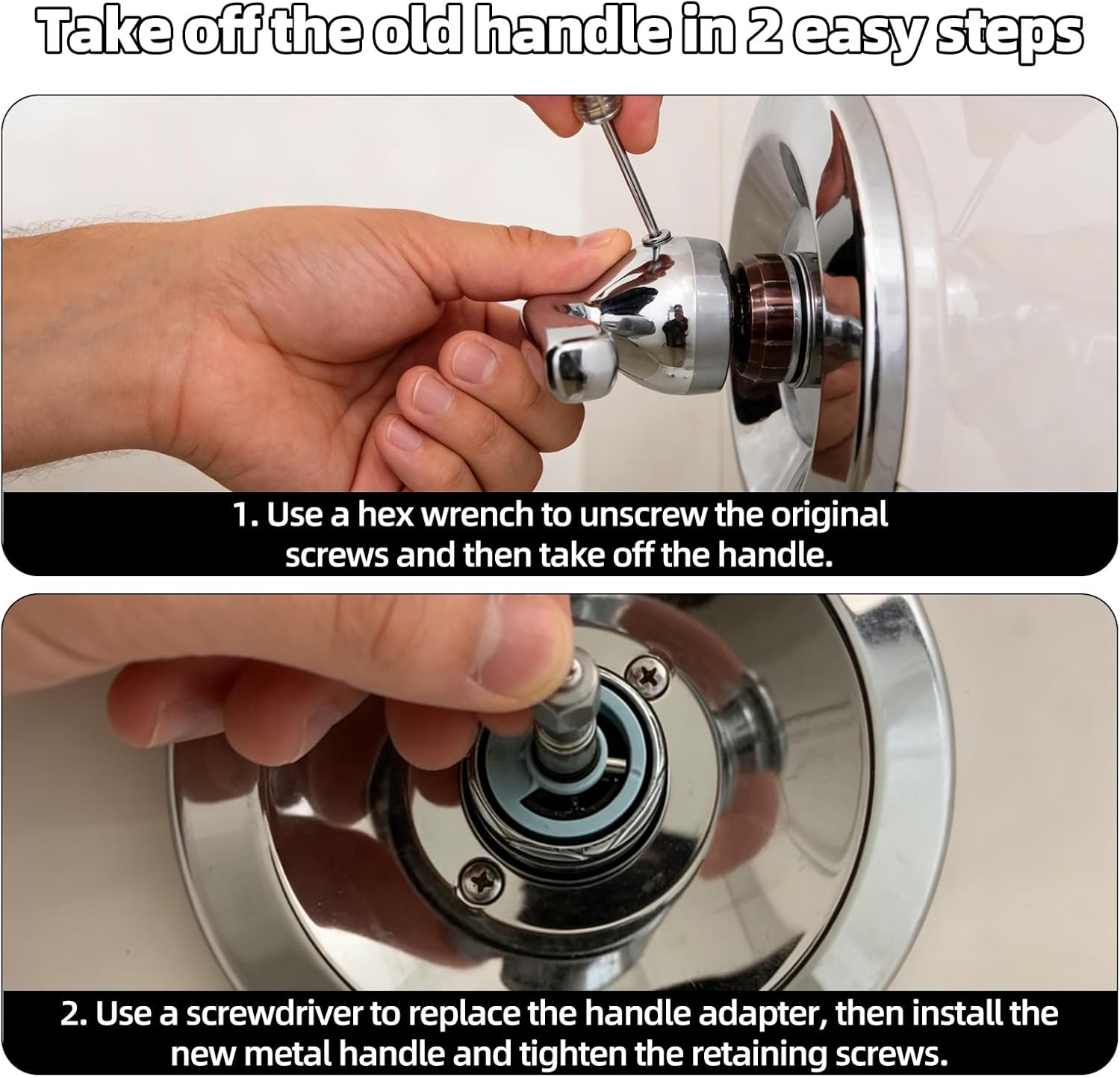 Take off the old handle in 2 easy steps

1. Use a hex wrench to unscrew the original screws and then take off the handle.

2. Use a screwdriver to replace the handle adapter, then install the new metal handle and tighten the retaining screws.