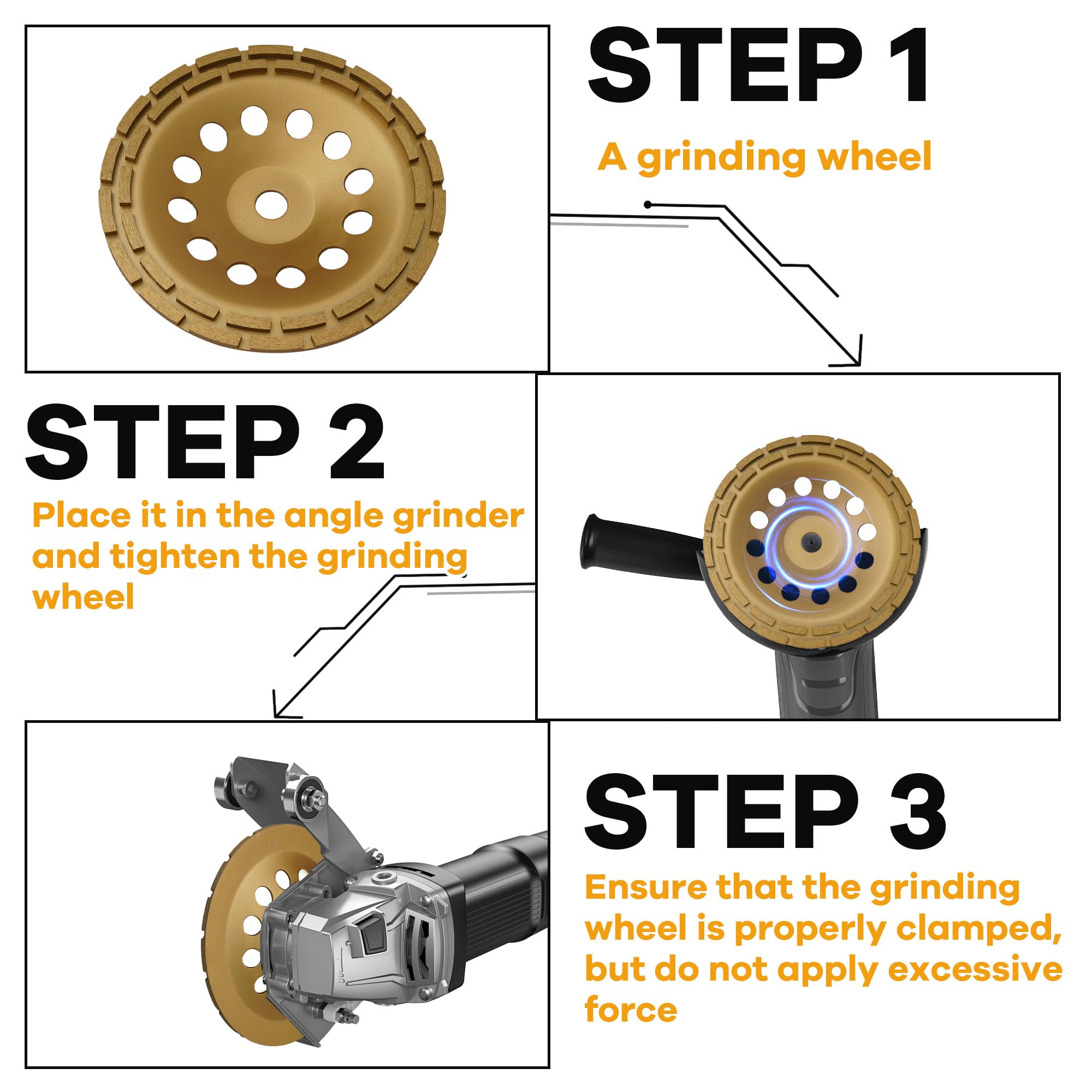 STEP 1

A grinding wheel

STEP 2

Place it in the angle grinder and tighten the grinding wheel

STEP 3

Ensure that the grinding wheel is properly clamped, but do not apply excessive force