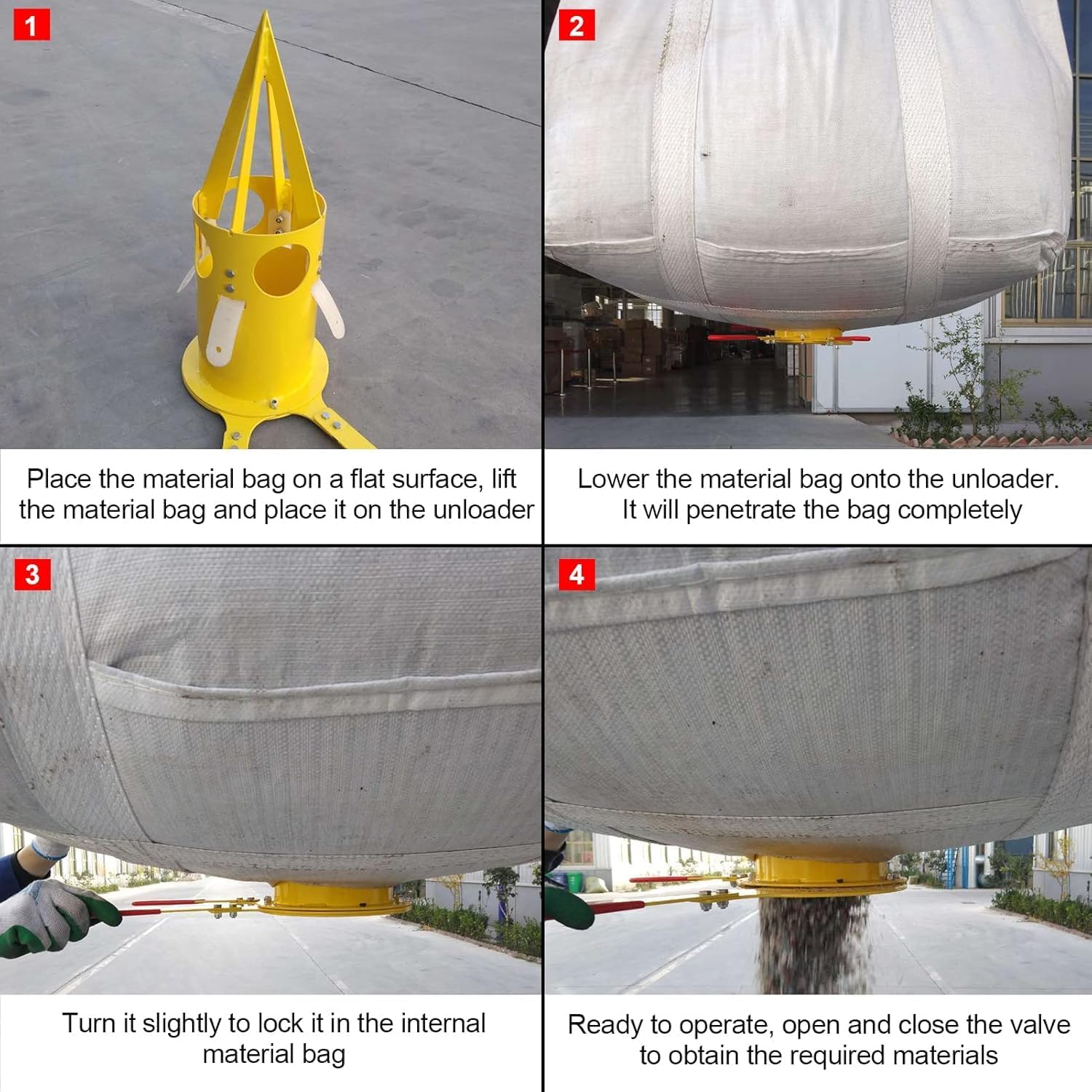 1

Place the material bag on a flat surface, lift the material bag and place it on the unloader

2

Lower the material bag onto the unloader. It will penetrate the bag completely

3

Turn it slightly to lock it in the internal material bag

4

Ready to operate, open and close the valve to obtain the required materials