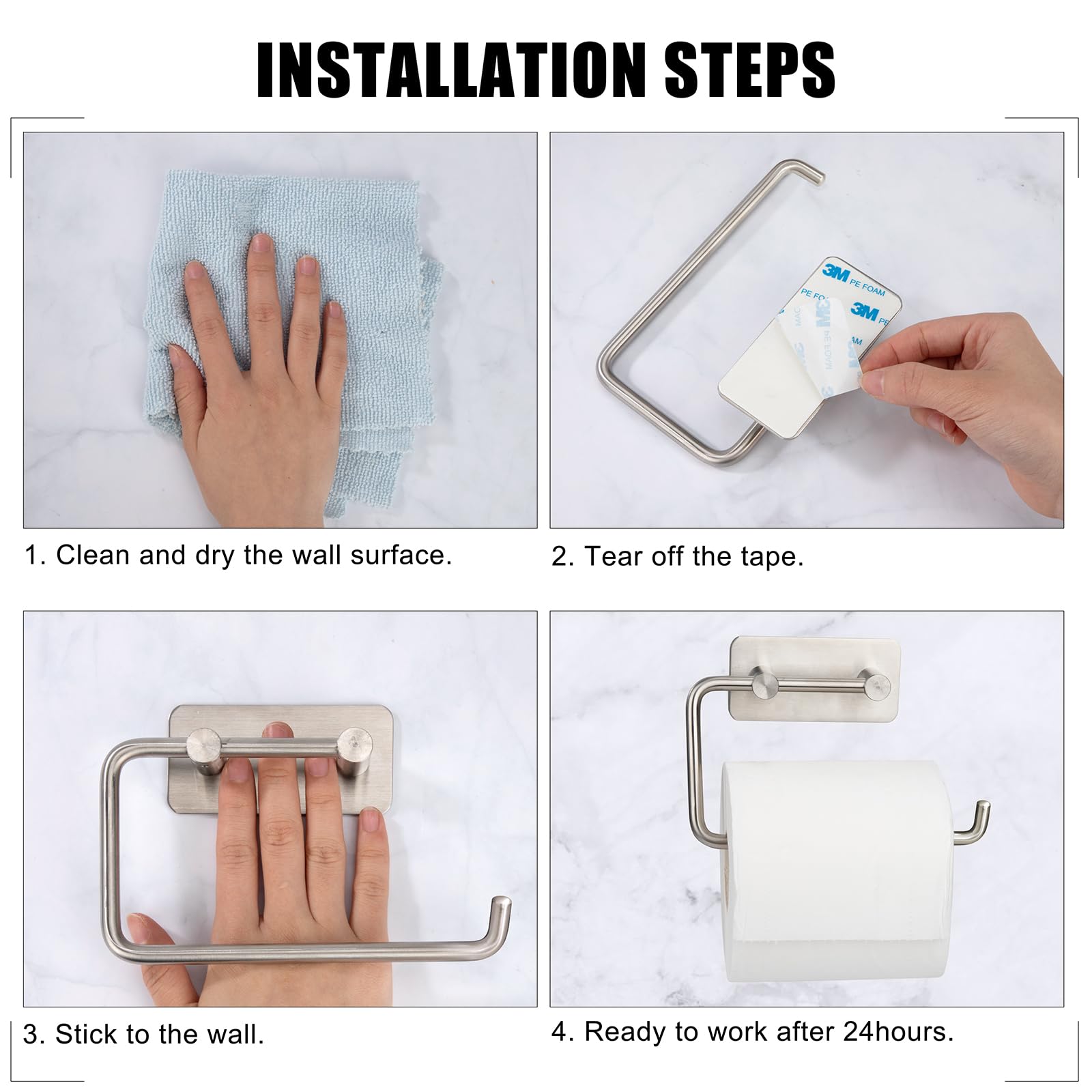 INSTALLATION STEPS

3M PE FOAM
PE FOAM 3M

1. Clean and dry the wall surface.

2. Tear off the tape.

3. Stick to the wall.

4. Ready to work after 24hours.