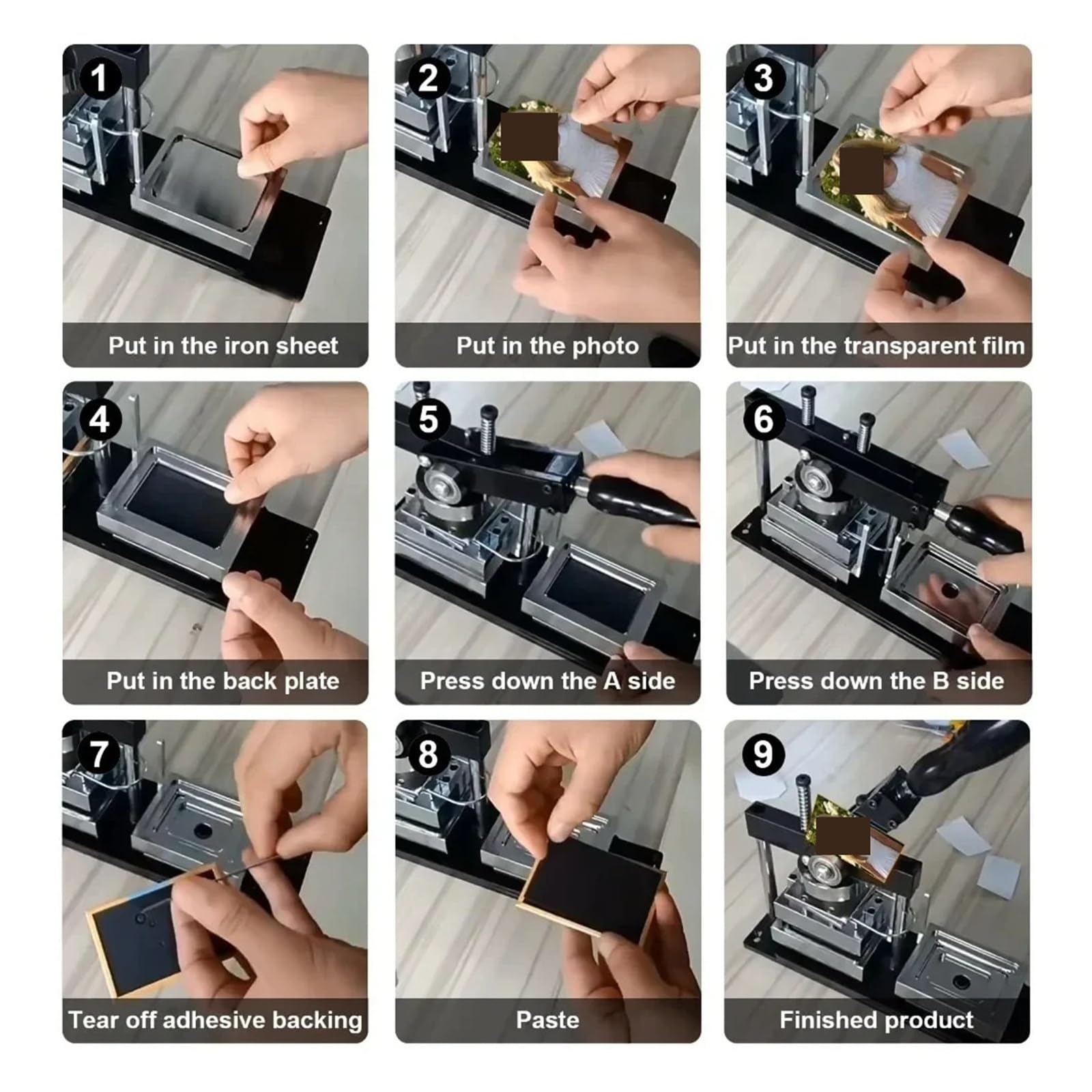 1
Put in the iron sheet

2
Put in the photo

3
Put in the transparent film

4
Put in the back plate

5
Press down the A side

6
Press down the B side

7
Tear off adhesive backing

8
Paste

9
Finished product