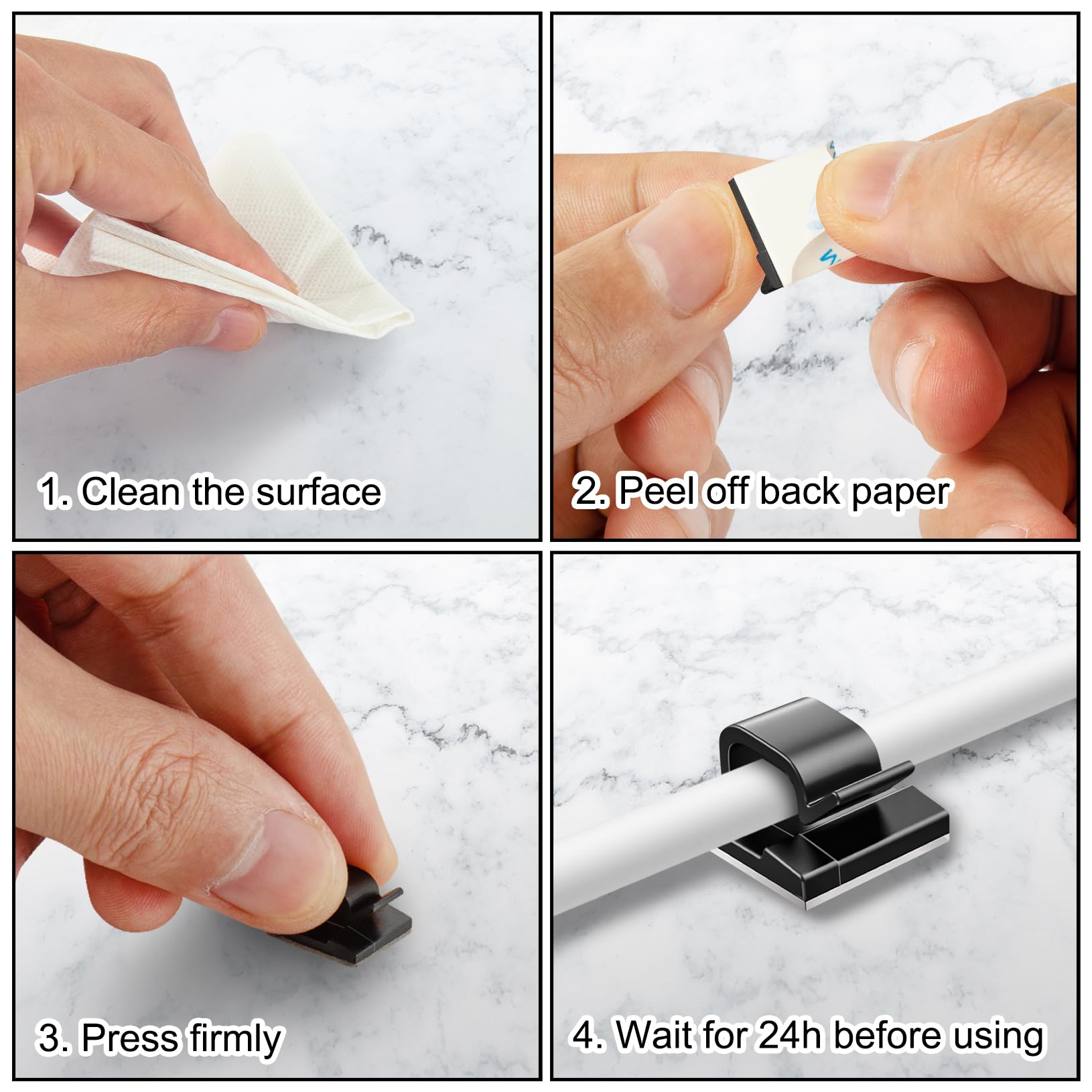 1. Clean the surface

2. Peel off back paper

3. Press firmly

4. Wait for 24h before using