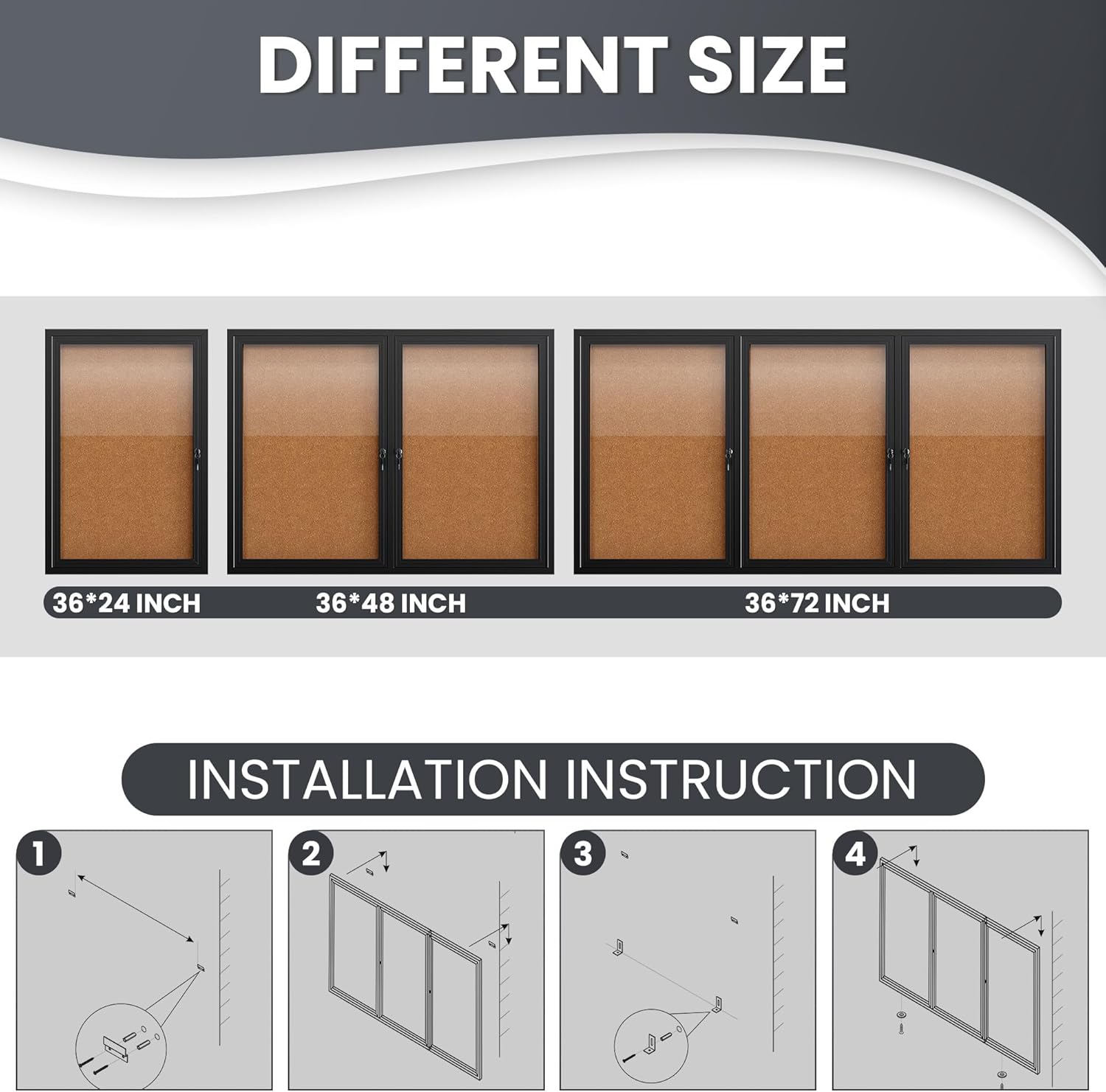 DIFFERENT SIZE

36*24 INCH

36*48 INCH

36*72 INCH

INSTALLATION INSTRUCTION

1

2

3

4