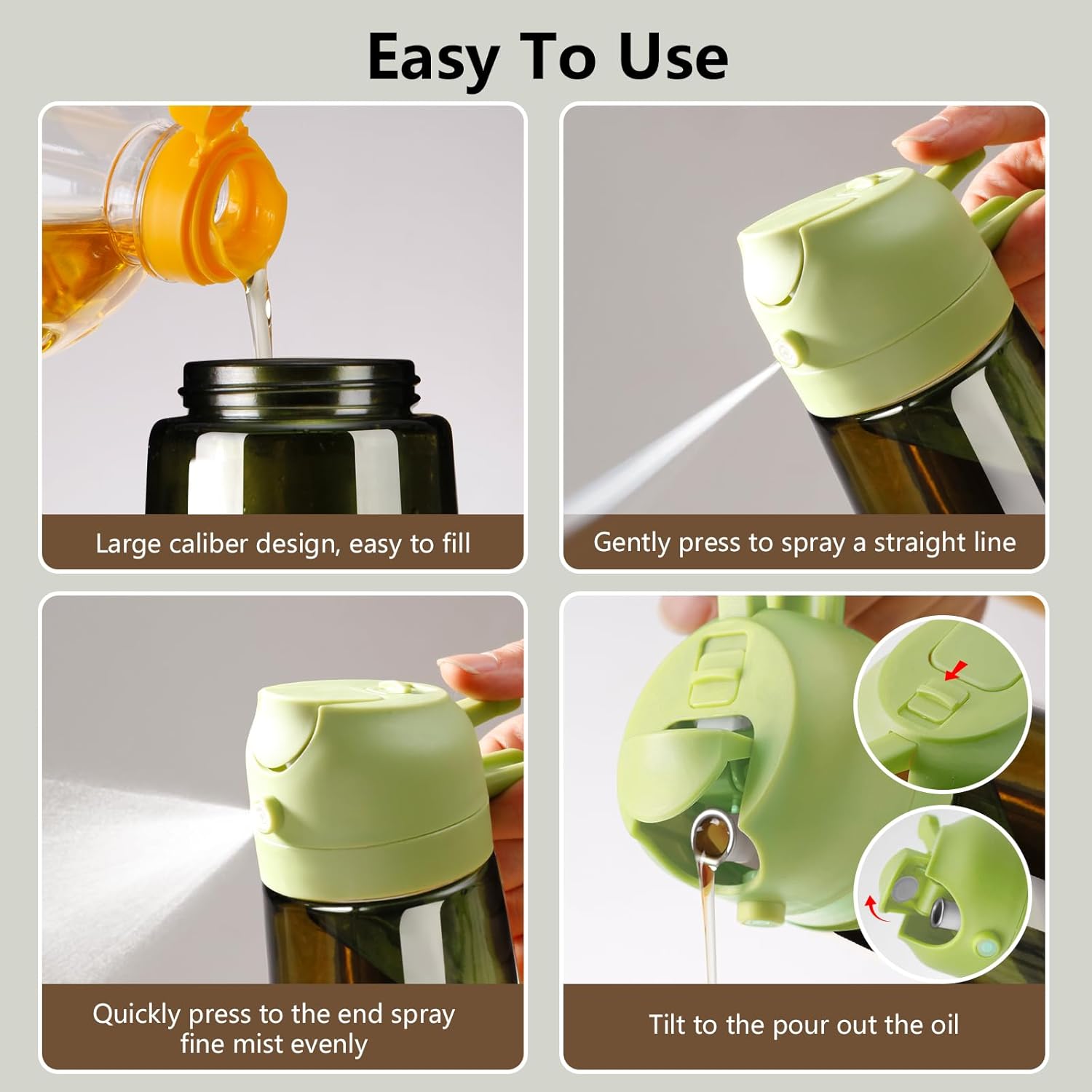 Easy To Use

Large caliber design, easy to fill

Gently press to spray a straight line

Quickly press to the end spray fine mist evenly

Tilt to the pour out the oil