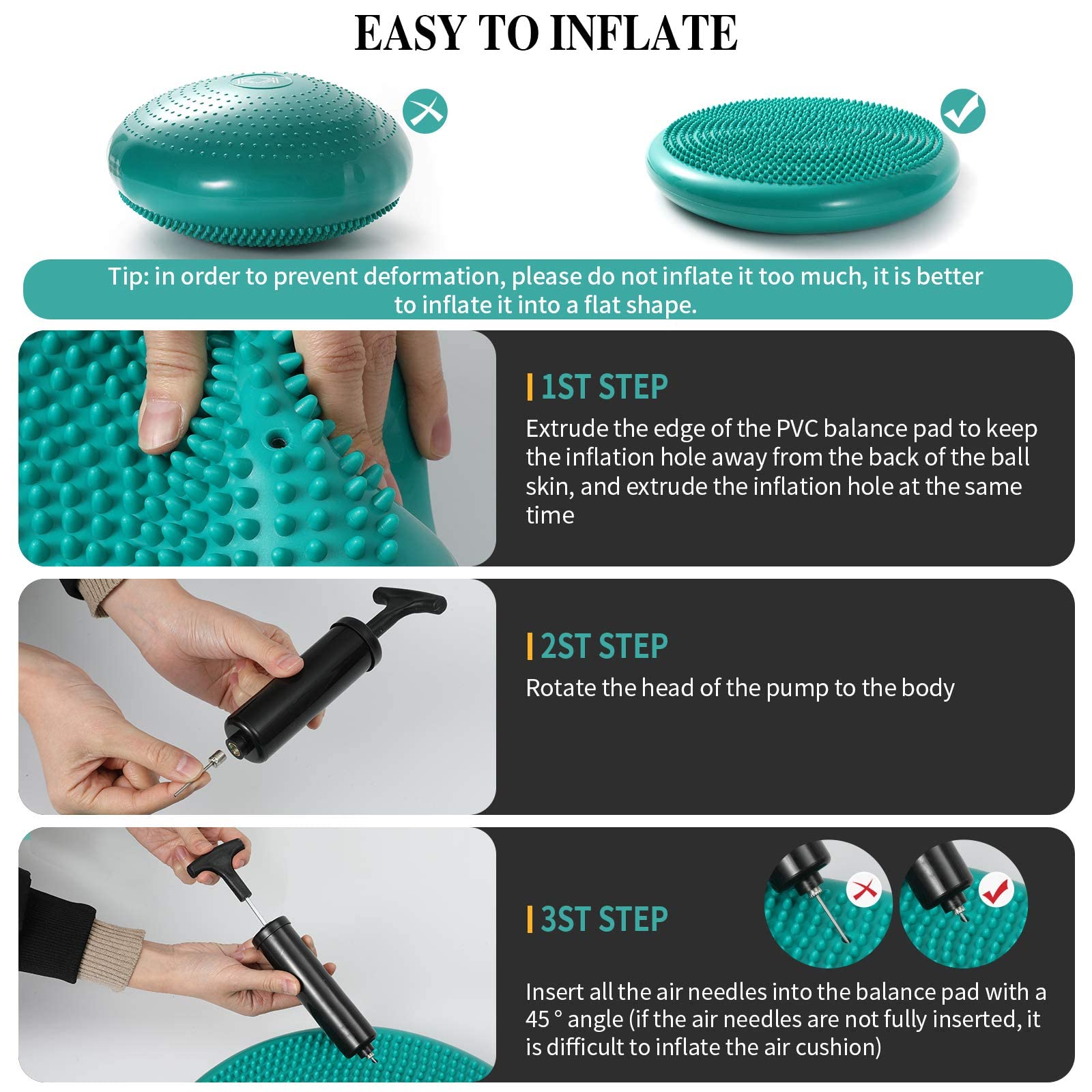 EASY TO INFLATE

Tip: in order to prevent deformation, please do not inflate it too much, it is better to inflate it into a flat shape.

1ST STEP

Extrude the edge of the PVC balance pad to keep the inflation hole away from the back of the ball skin, and extrude the inflation hole at the same time

2ST STEP

Rotate the head of the pump to the body

3ST STEP

Insert all the air needles into the balance pad with a 45 ° angle (if the air needles are not fully inserted, it is difficult to inflate the air cushion)