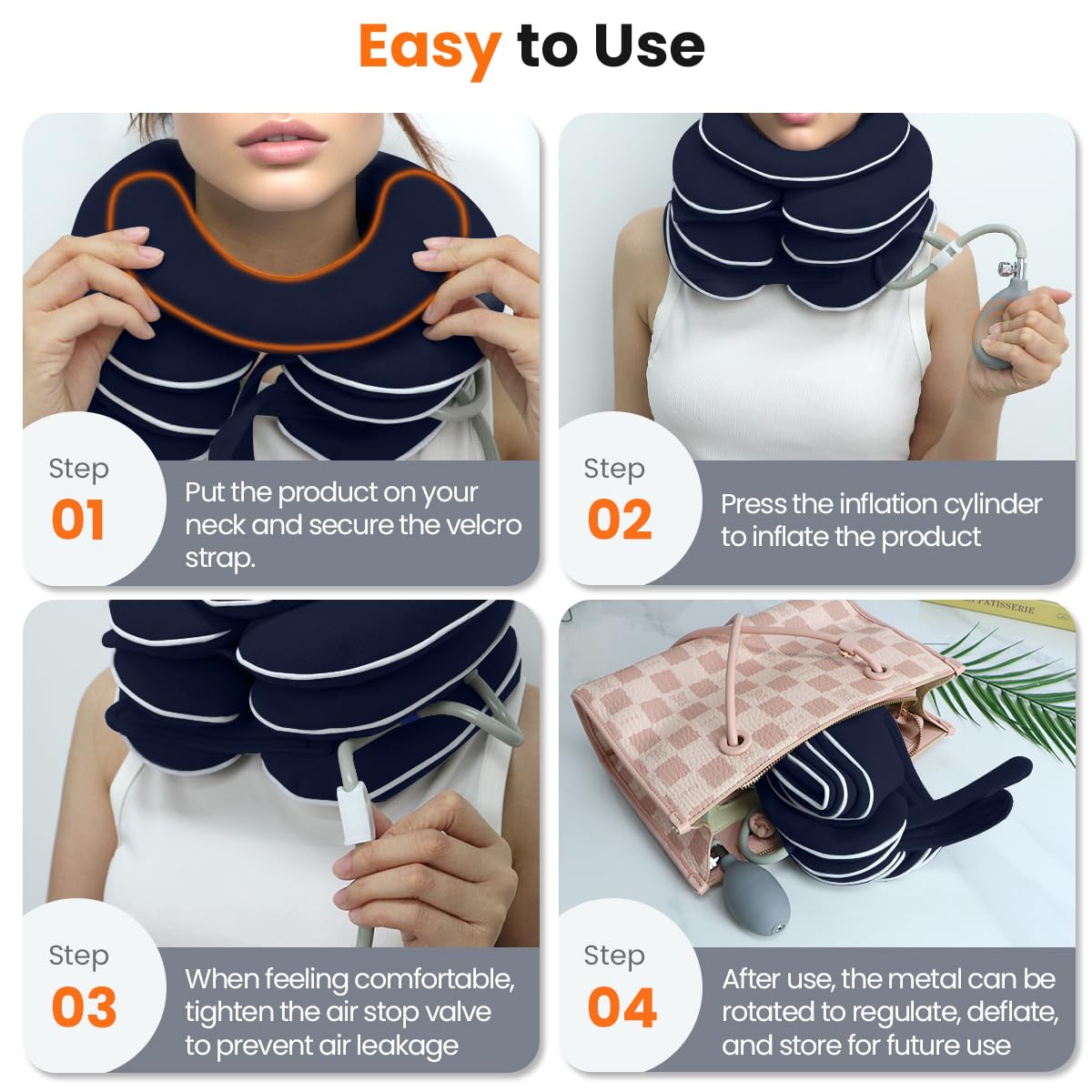 Easy to Use

Step
01
Put the product on your neck and secure the velcro strap.

Step
02
Press the inflation cylinder to inflate the product

PATISSERIE

Step
03
When feeling comfortable, tighten the air stop valve to prevent air leakage

Step
04
After use, the metal can be rotated to regulate, deflate, and store for future use