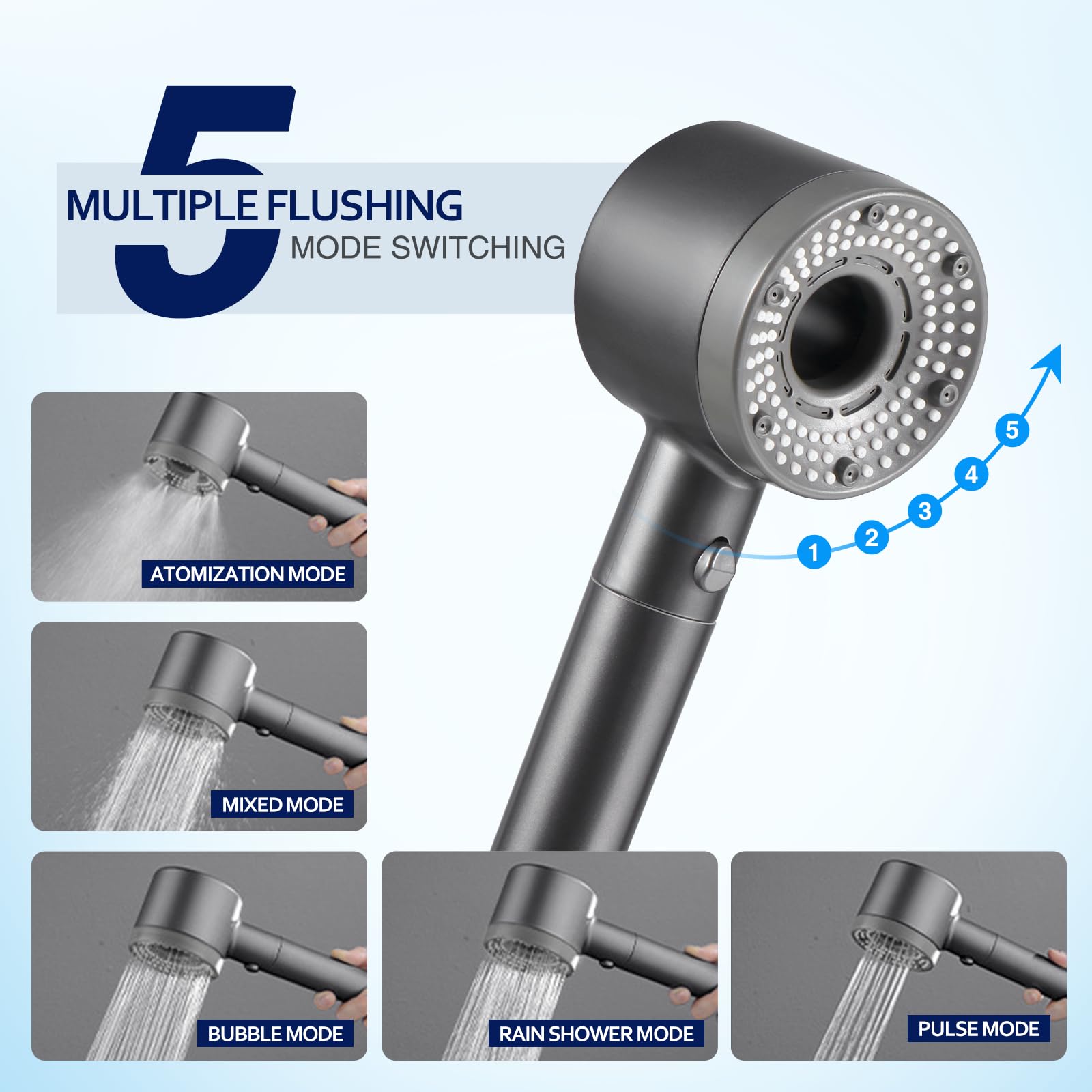 5
MULTIPLE FLUSHING
MODE SWITCHING

1
2
3
4
5

ATOMIZATION MODE

MIXED MODE

BUBBLE MODE

RAIN SHOWER MODE

PULSE MODE