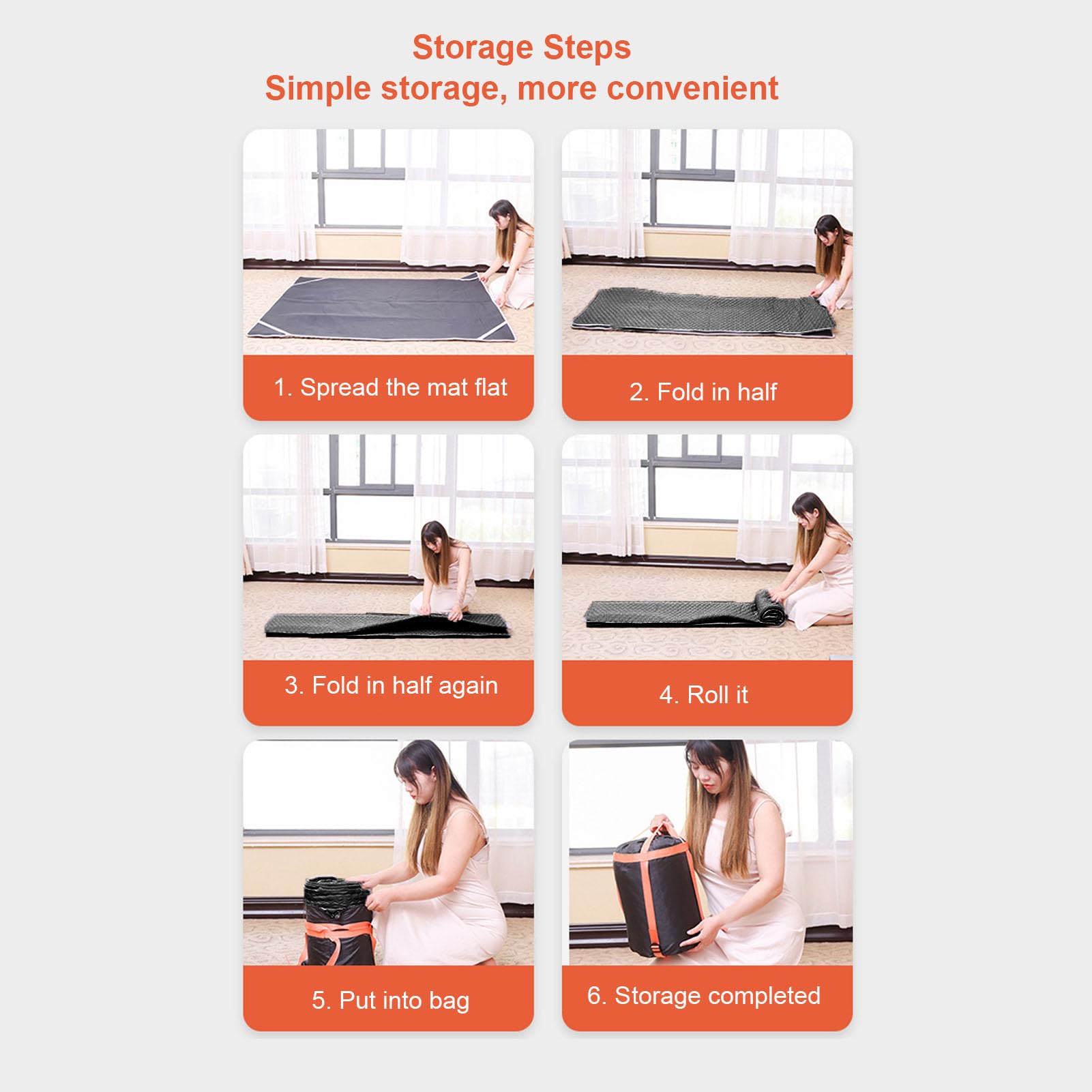 Storage Steps
Simple storage, more convenient

1. Spread the mat flat

2. Fold in half

3. Fold in half again

4. Roll it

5. Put into bag

6. Storage completed