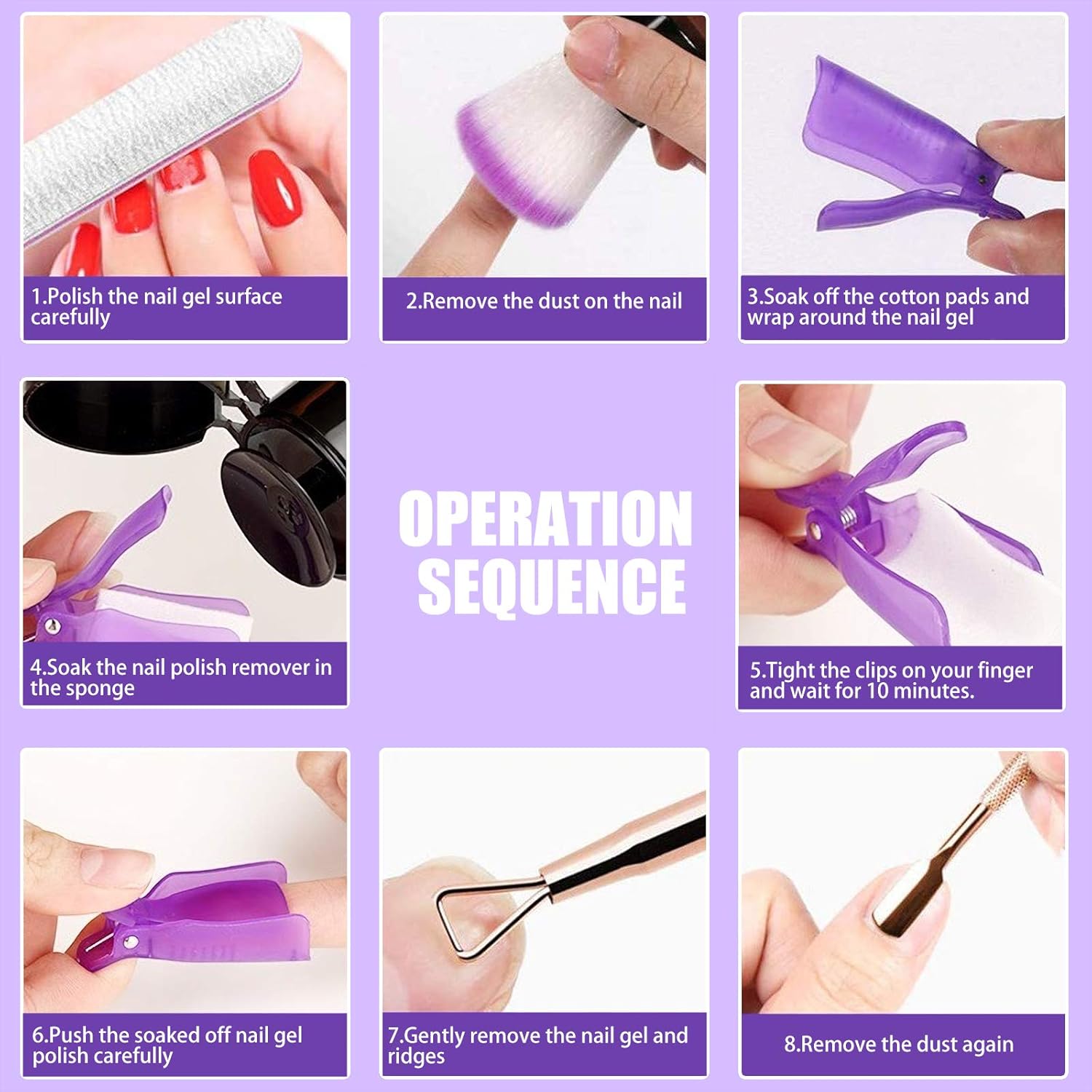 1.Polish the nail gel surface carefully

2.Remove the dust on the nail

3.Soak off the cotton pads and wrap around the nail gel

4.Soak the nail polish remover in the sponge

OPERATION SEQUENCE

5.Tight the clips on your finger and wait for 10 minutes.

6.Push the soaked off nail gel polish carefully

7.Gently remove the nail gel and ridges

8.Remove the dust again