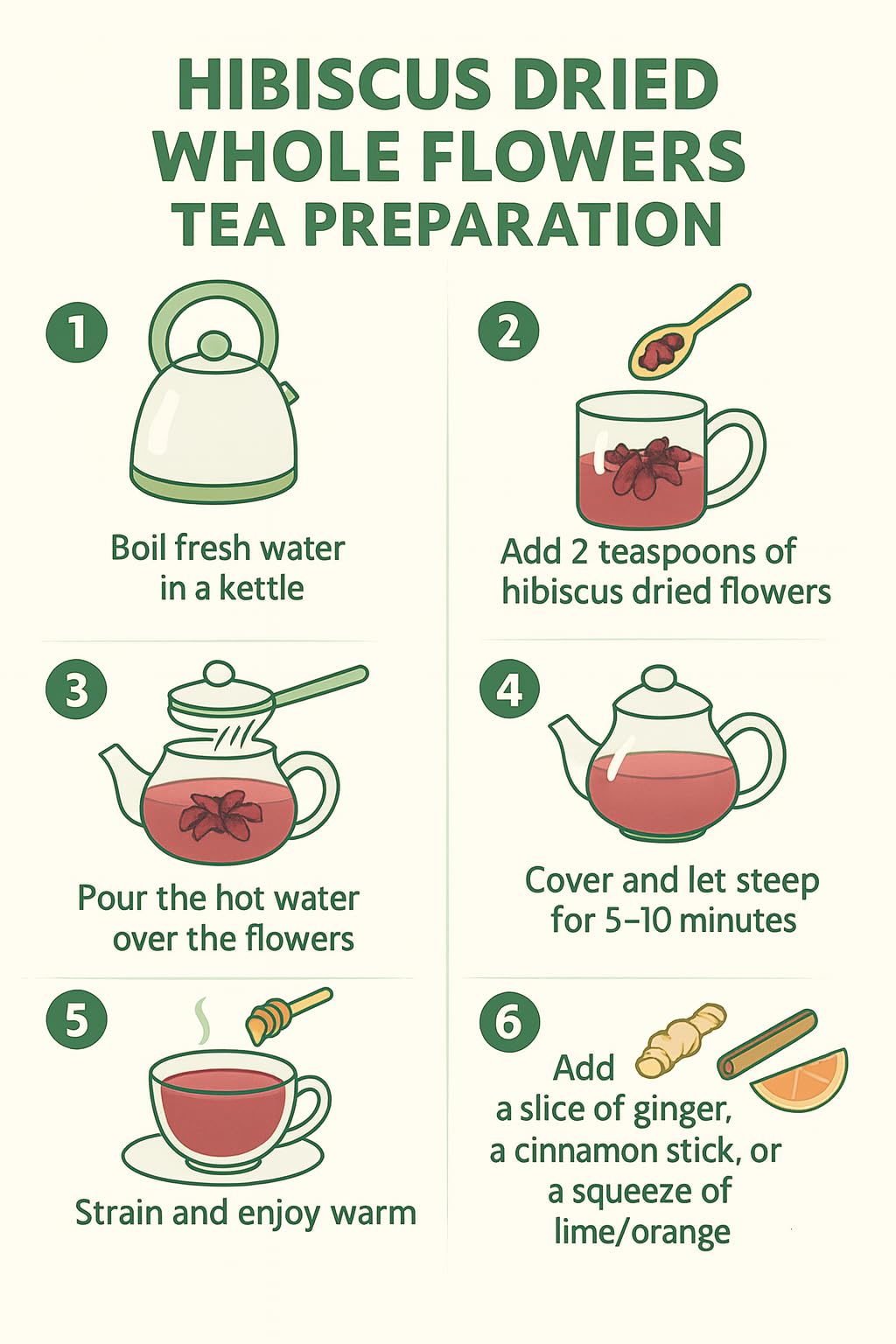 HIBISCUS DRIED WHOLE FLOWERS TEA PREPARATION

1

Boil fresh water in a kettle

2

Add 2 teaspoons of hibiscus dried flowers

3

Pour the hot water over the flowers

4

Cover and let steep for 5–10 minutes

5

Strain and enjoy warm

6

Add a slice of ginger, a cinnamon stick, or a squeeze of lime/orange