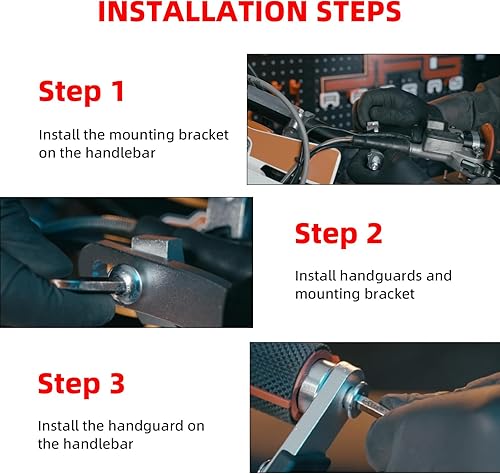 INSTALLATION STEPS

Step 1

Install the mounting bracket on the handlebar

Step 2

Install handguards and mounting bracket

Step 3

Install the handguard on the handlebar