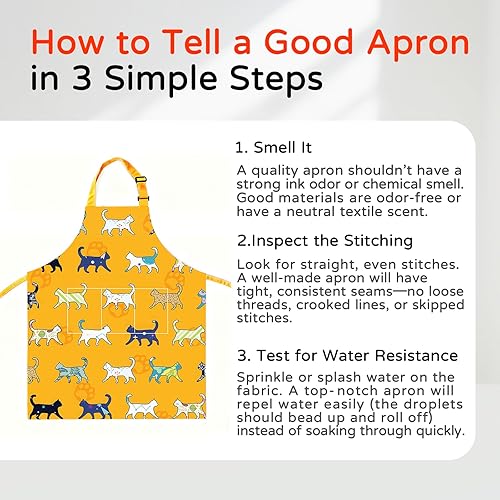 How to Tell a Good Apron in 3 Simple Steps

1. Smell It

A quality apron shouldn't have a strong ink odor or chemical smell. Good materials are odor-free or have a neutral textile scent.

2.Inspect the Stitching

Look for straight, even stitches. A well-made apron will have tight, consistent seams—no loose threads, crooked lines, or skipped stitches.

3. Test for Water Resistance

Sprinkle or splash water on the fabric. A top-notch apron will repel water easily (the droplets should bead up and roll off) instead of soaking through quickly.