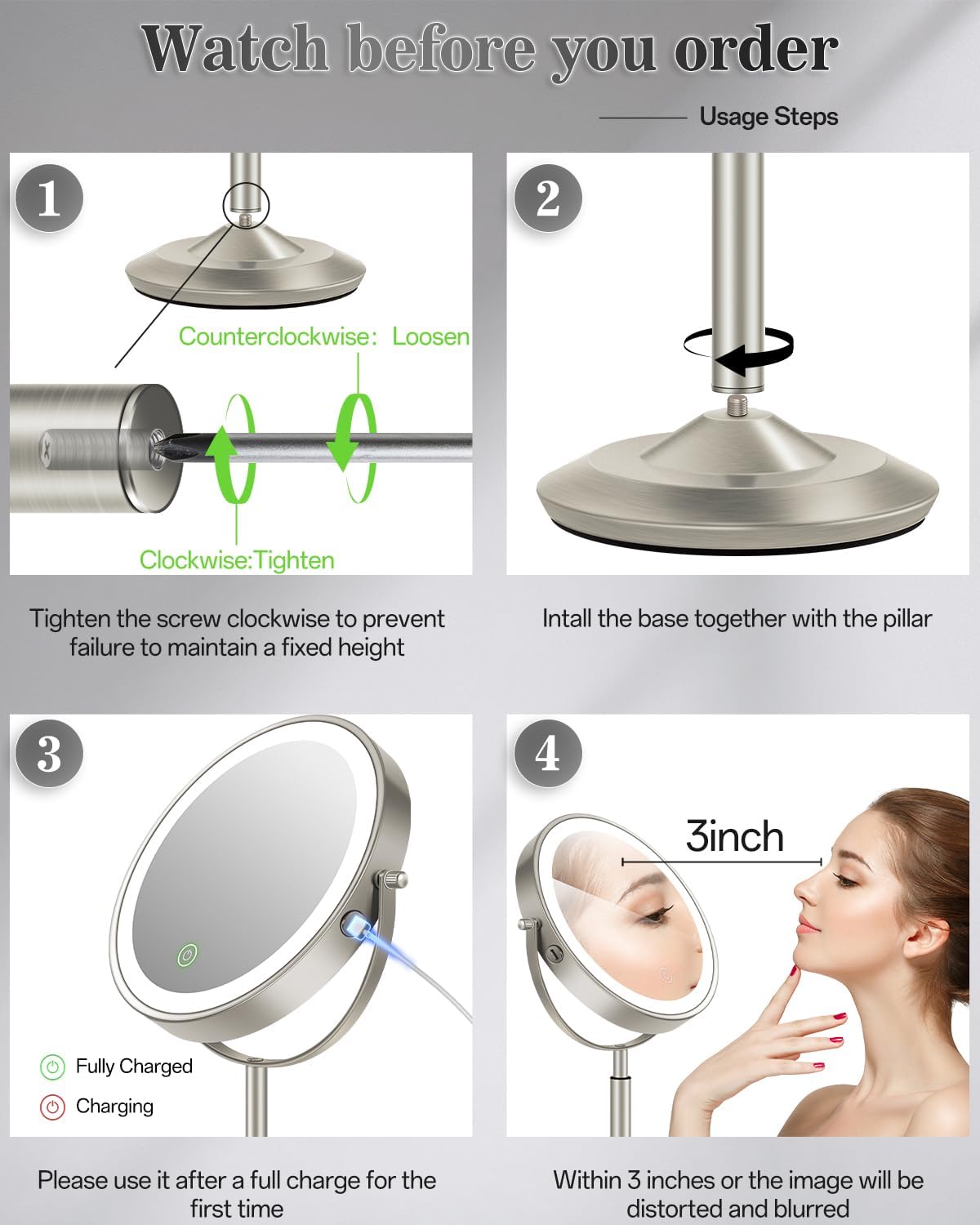 Watch before you order

Usage Steps

1

Counterclockwise: Loosen

Clockwise:Tighten

Tighten the screw clockwise to prevent failure to maintain a fixed height

2

Intall the base together with the pillar

3

Fully Charged

Charging

Please use it after a full charge for the first time

4

3inch

Within 3 inches or the image will be distorted and blurred