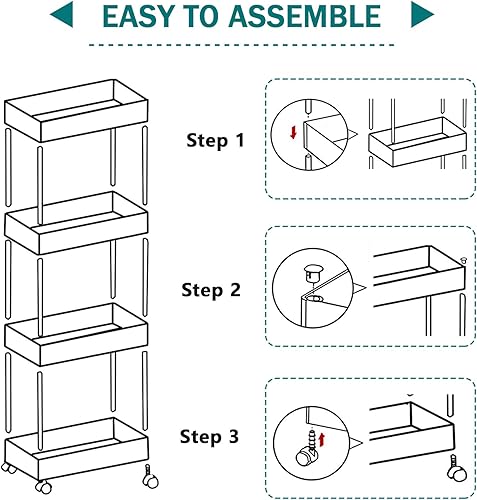 EASY TO ASSEMBLE

Step 1

Step 2

Step 3