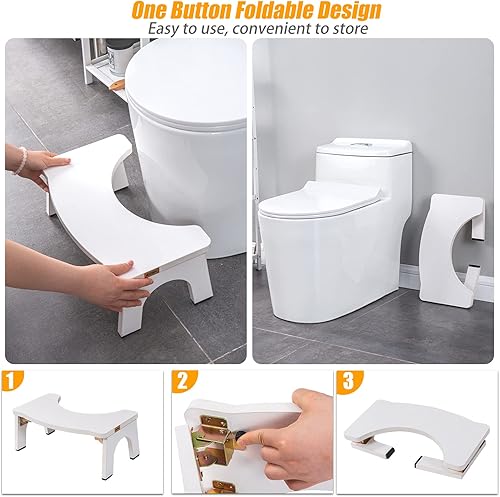 One Button Foldable Design
Easy to use, convenient to store

1

2

3