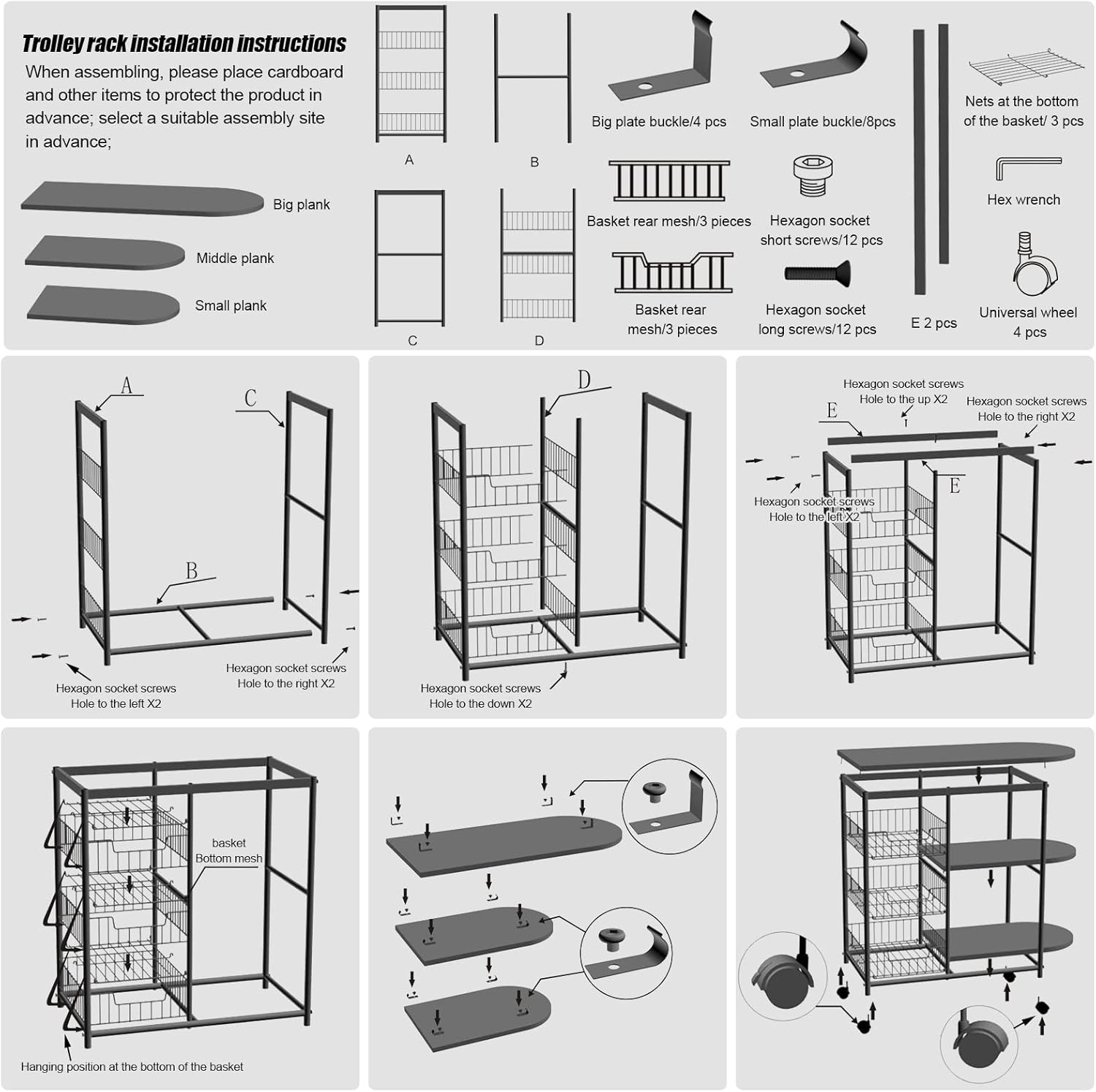 Trolley rack installation instructions
When assembling, please place cardboard and other items to protect the product in advance; select a suitable assembly site in advance;

Big plank
Middle plank
Small plank

A
B
C
D

Big plate buckle/4 pcs
Small plate buckle/8pcs
Basket rear mesh/3 pieces
Hexagon socket short screws/12 pcs
Basket rear mesh/3 pieces
Hexagon socket long screws/12 pcs
E 2 pcs
Nets at the bottom of the basket/ 3 pcs
Hex wrench
Universal wheel 4 pcs

A
C
B
Hexagon socket screws Hole to the left X2
Hexagon socket screws Hole to the right X2

D
Hexagon socket screws Hole to the down X2

Hexagon socket screws Hole to the up X2
Hexagon socket screws Hole to the right X2
E
E
Hexagon socket screws Hole to the left X2

basket Bottom mesh
Hanging position at the bottom of the basket