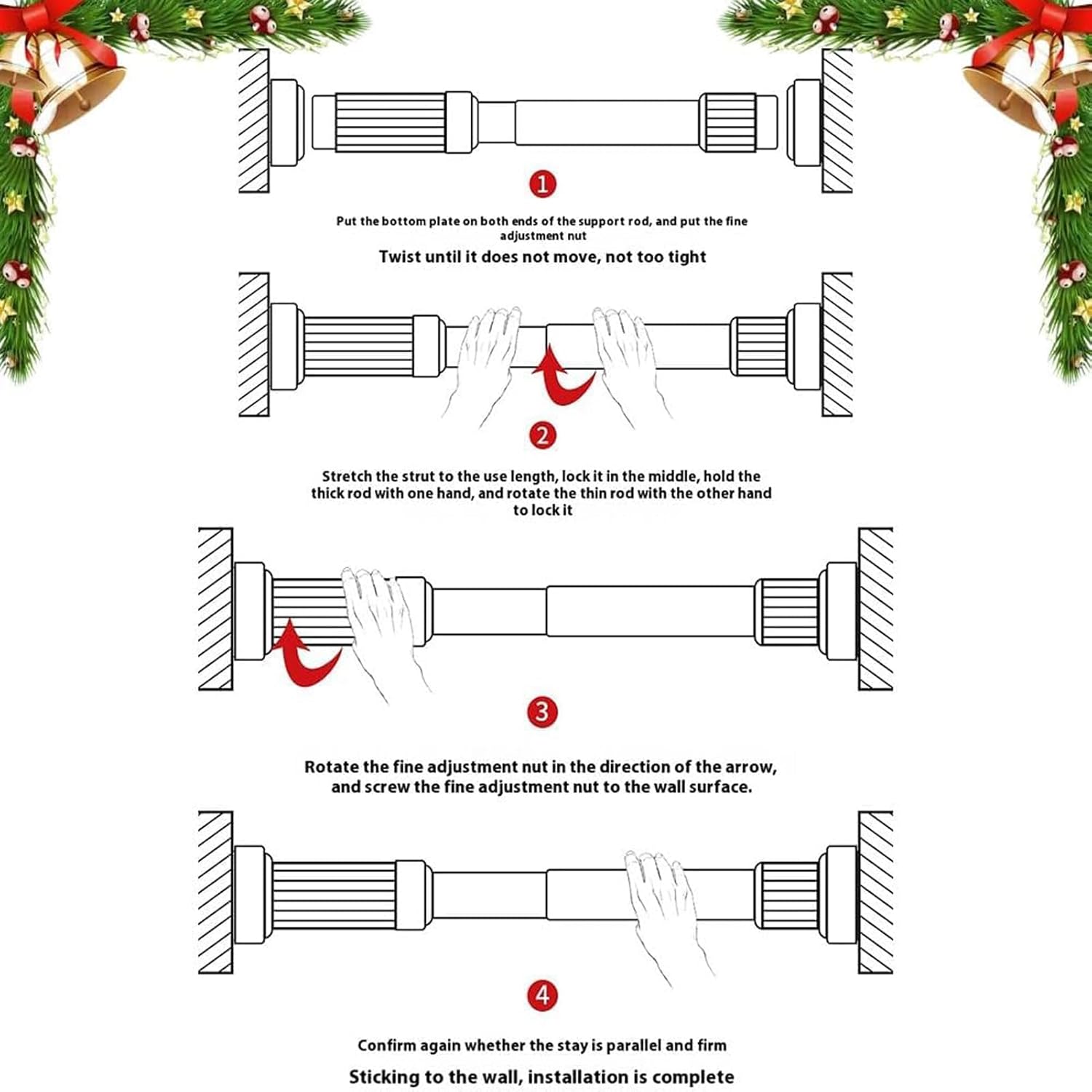 1

Put the bottom plate on both ends of the support rod, and put the fine adjustment nut

Twist until it does not move, not too tight

2

Stretch the strut to the use length, lock it in the middle, hold the thick rod with one hand, and rotate the thin rod with the other hand to lock it

3

Rotate the fine adjustment nut in the direction of the arrow, and screw the fine adjustment nut to the wall surface.

4

Confirm again whether the stay is parallel and firm

Sticking to the wall, installation is complete