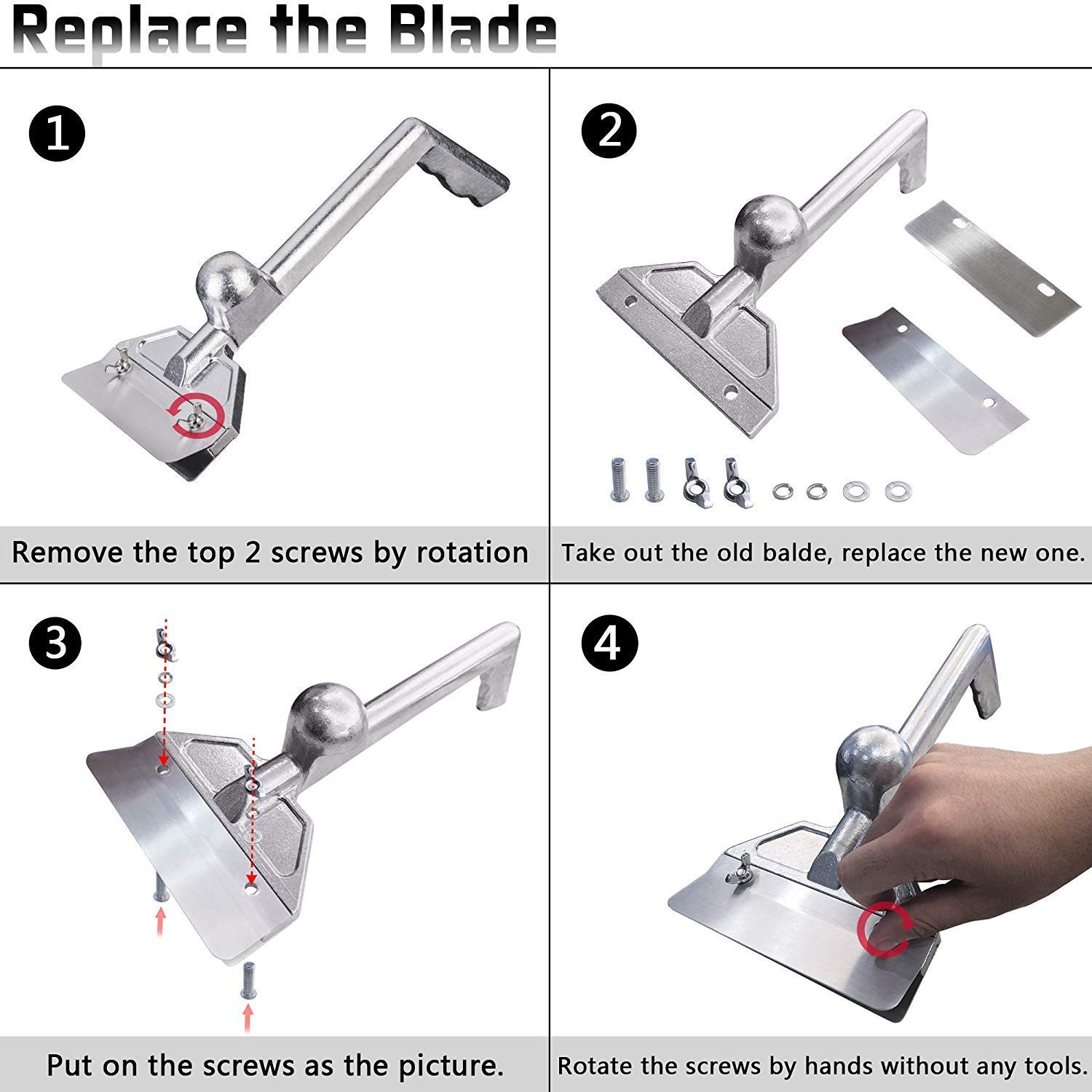 Replace the Blade

1

Remove the top 2 screws by rotation

2

Take out the old balde, replace the new one.

3

Put on the screws as the picture.

4

Rotate the screws by hands without any tools.