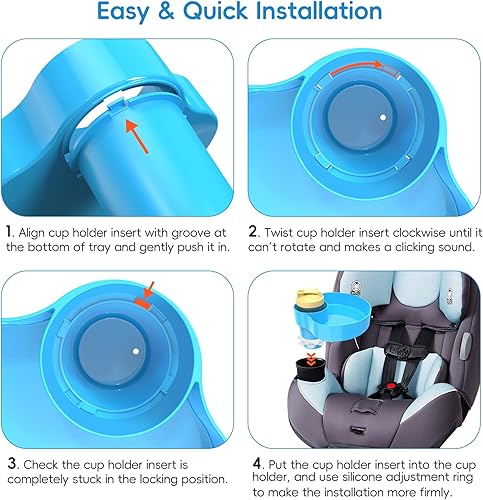 Easy & Quick Installation

1. Align cup holder insert with groove at the bottom of tray and gently push it in.

2. Twist cup holder insert clockwise until it can't rotate and makes a clicking sound.

3. Check the cup holder insert is completely stuck in the locking position.

4. Put the cup holder insert into the cup holder, and use silicone adjustment ring to make the installation more firmly.