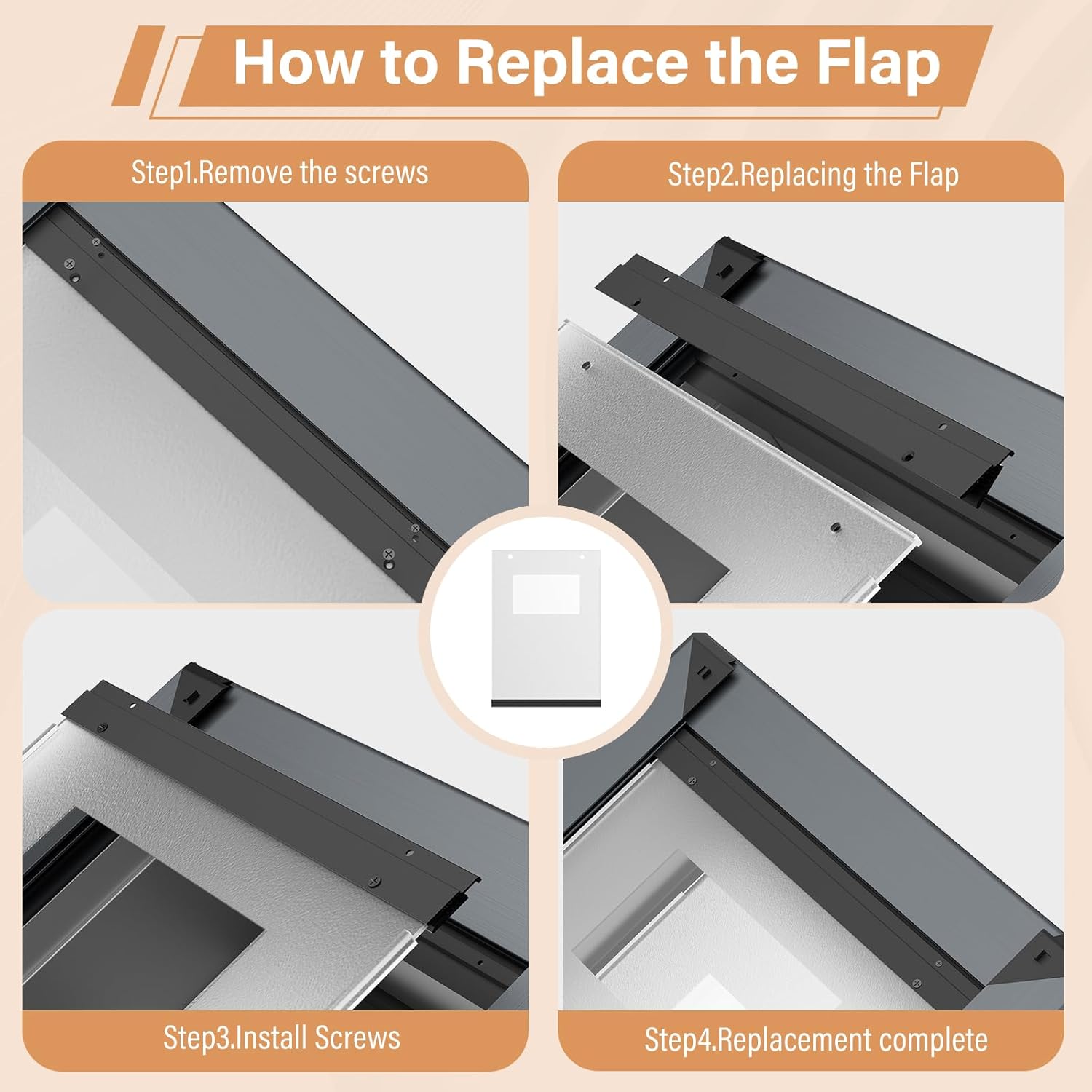 How to Replace the Flap

Step1.Remove the screws

Step2.Replacing the Flap

Step3.Install Screws

Step4.Replacement complete