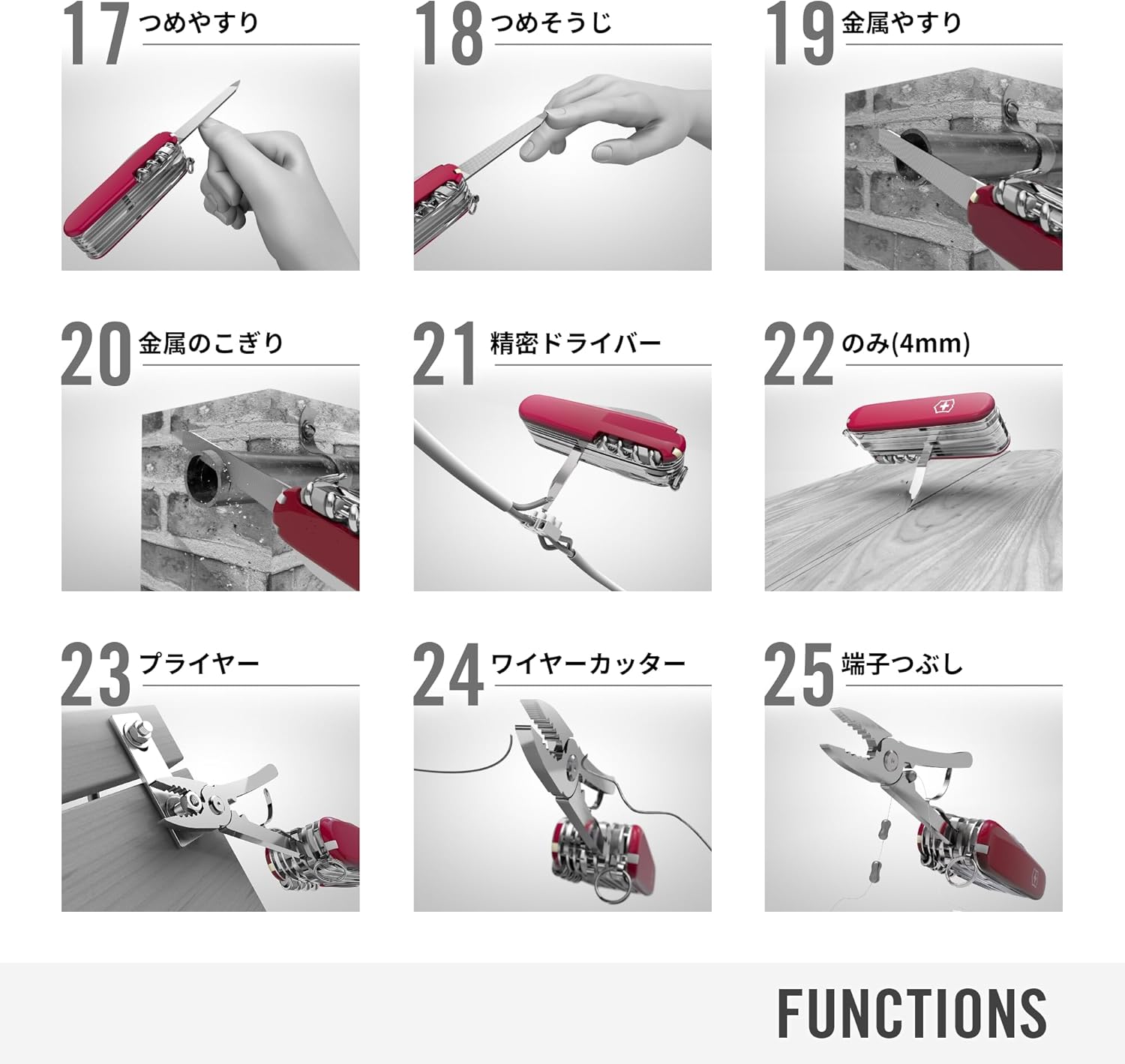 17 つめやすり

18 つめそうじ

19 金属やすり

20 金属のこぎり

21 精密ドライバー

22 のみ(4mm)

23 プライヤー

24 ワイヤーカッター

25 端子つぶし

FUNCTIONS