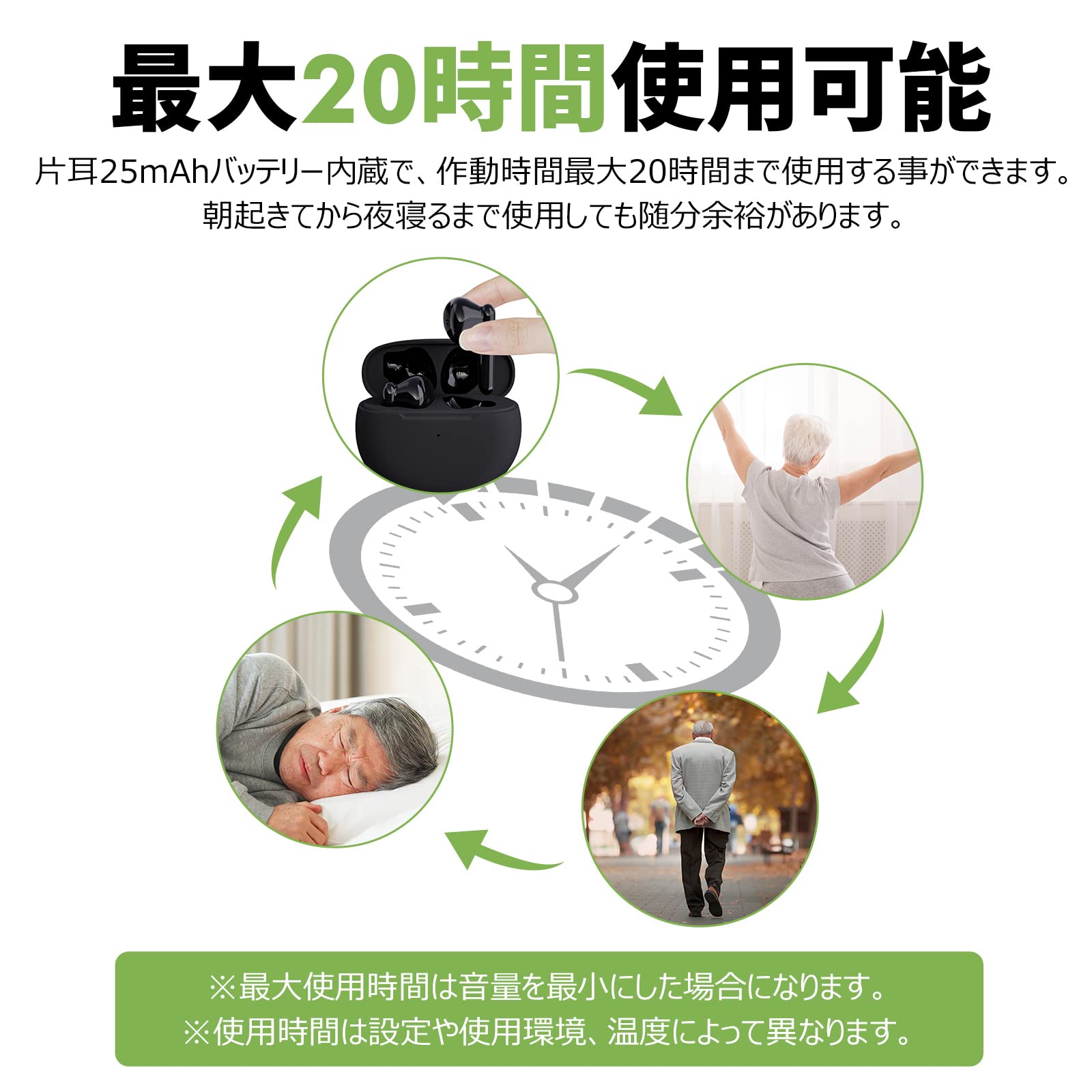 最大20時間使用可能

片耳25mAhバッテリー内蔵で、作動時間最大20時間まで使用する事ができます。朝起きてから夜寝るまで使用しても随分余裕があります。

※最大使用時間は音量を最小にした場合になります。
※使用時間は設定や使用環境、温度によって異なります。