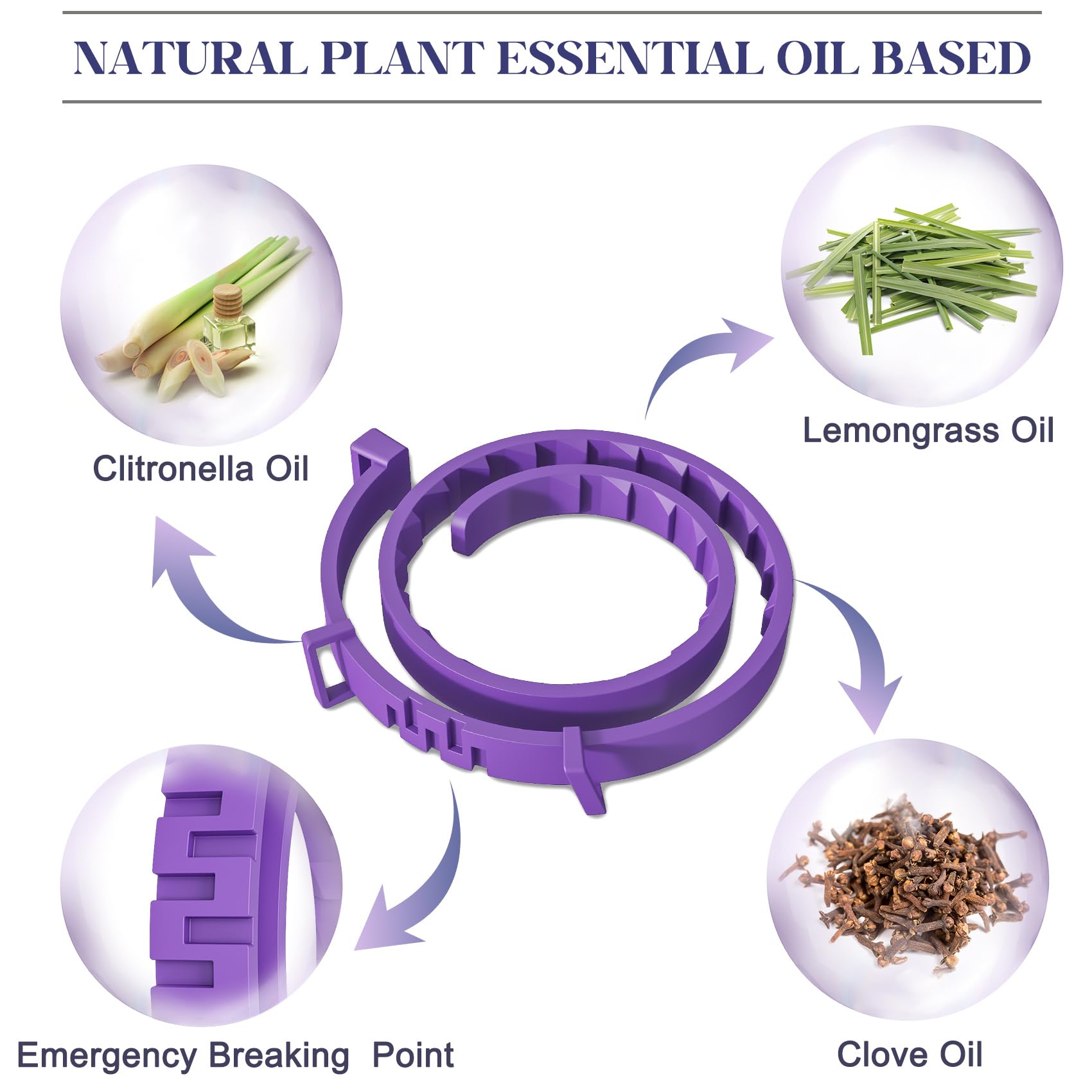 NATURAL PLANT ESSENTIAL OIL BASED

Clitronella Oil

Lemongrass Oil

Emergency Breaking  Point

Clove Oil