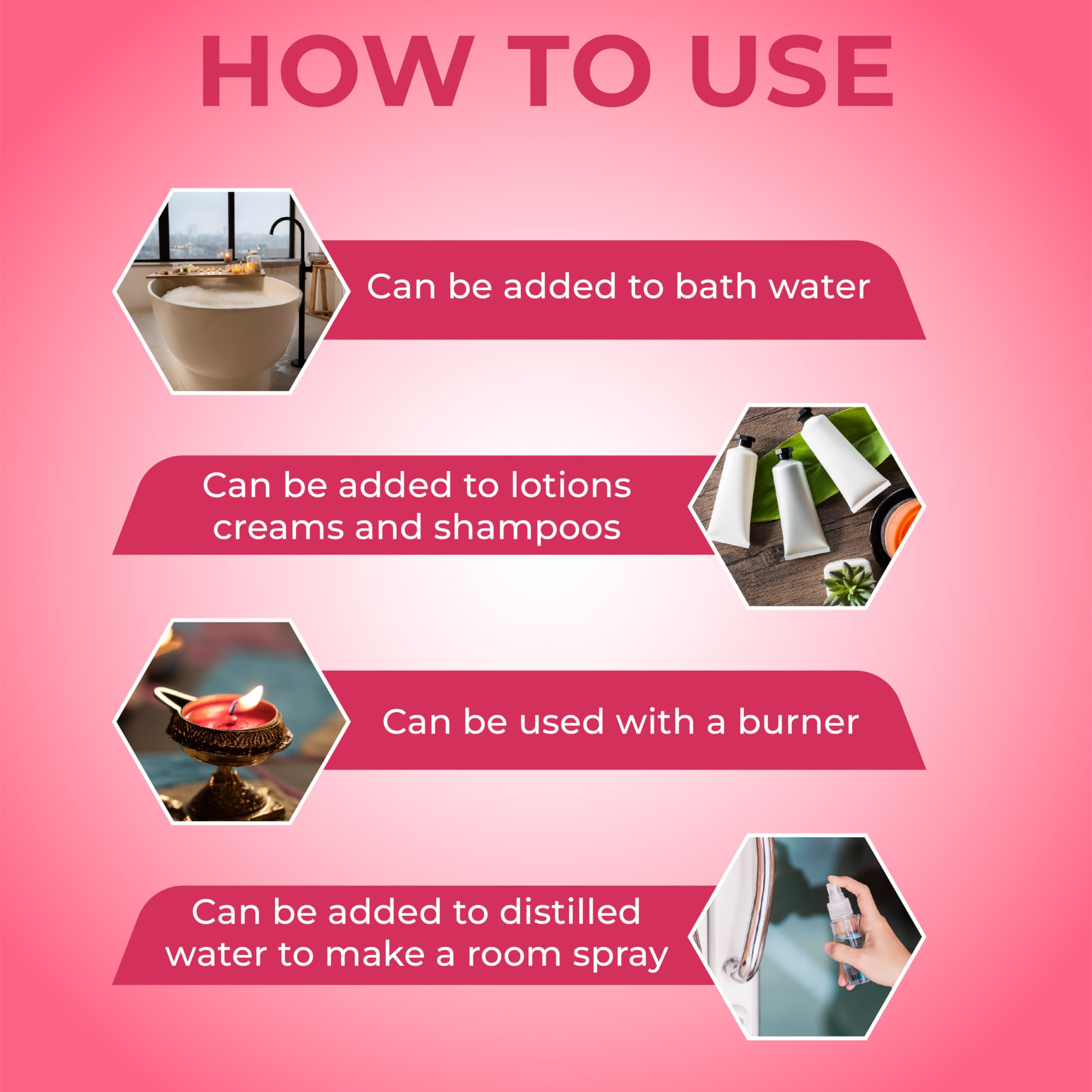 HOW TO USE

Can be added to bath water

Can be added to lotions creams and shampoos

Can be used with a burner

Can be added to distilled water to make a room spray