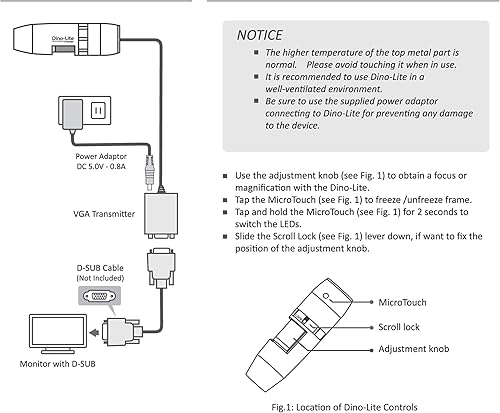 Dino-Lite

Power Adaptor
DC 5.0V - 0.8A

VGA Transmitter

D-SUB Cable
(Not Included)

Monitor with D-SUB

NOTICE
■ The higher temperature of the top metal part is normal. Please avoid touching it when in use.
■ It is recommended to use Dino-Lite in a well-ventilated environment.
■ Be sure to use the supplied power adaptor connecting to Dino-Lite for preventing any damage to the device.

■ Use the adjustment knob (see Fig. 1) to obtain a focus or magnification with the Dino-Lite.
■ Tap the MicroTouch (see Fig. 1) to freeze /unfreeze frame.
■ Tap and hold the MicroTouch (see Fig. 1) for 2 seconds to switch the LEDs.
■ Slide the Scroll Lock (see Fig. 1) lever down, if want to fix the position of the adjustment knob.

MicroTouch
Scroll lock
Adjustment knob

Fig.1: Location of Dino-Lite Controls