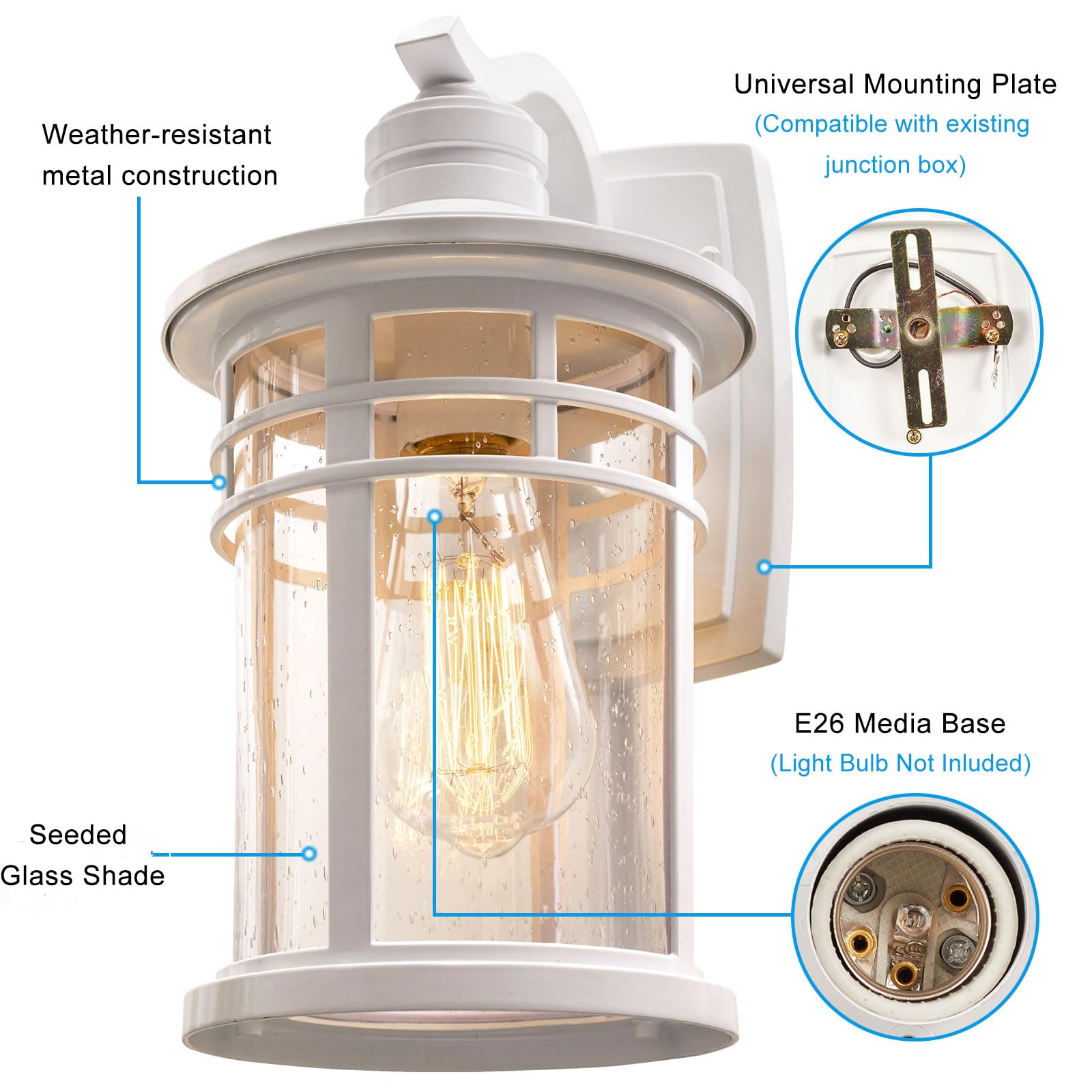 Weather-resistant metal construction

Universal Mounting Plate
(Compatible with existing junction box)

E26 Media Base
(Light Bulb Not Inluded)

Seeded Glass Shade