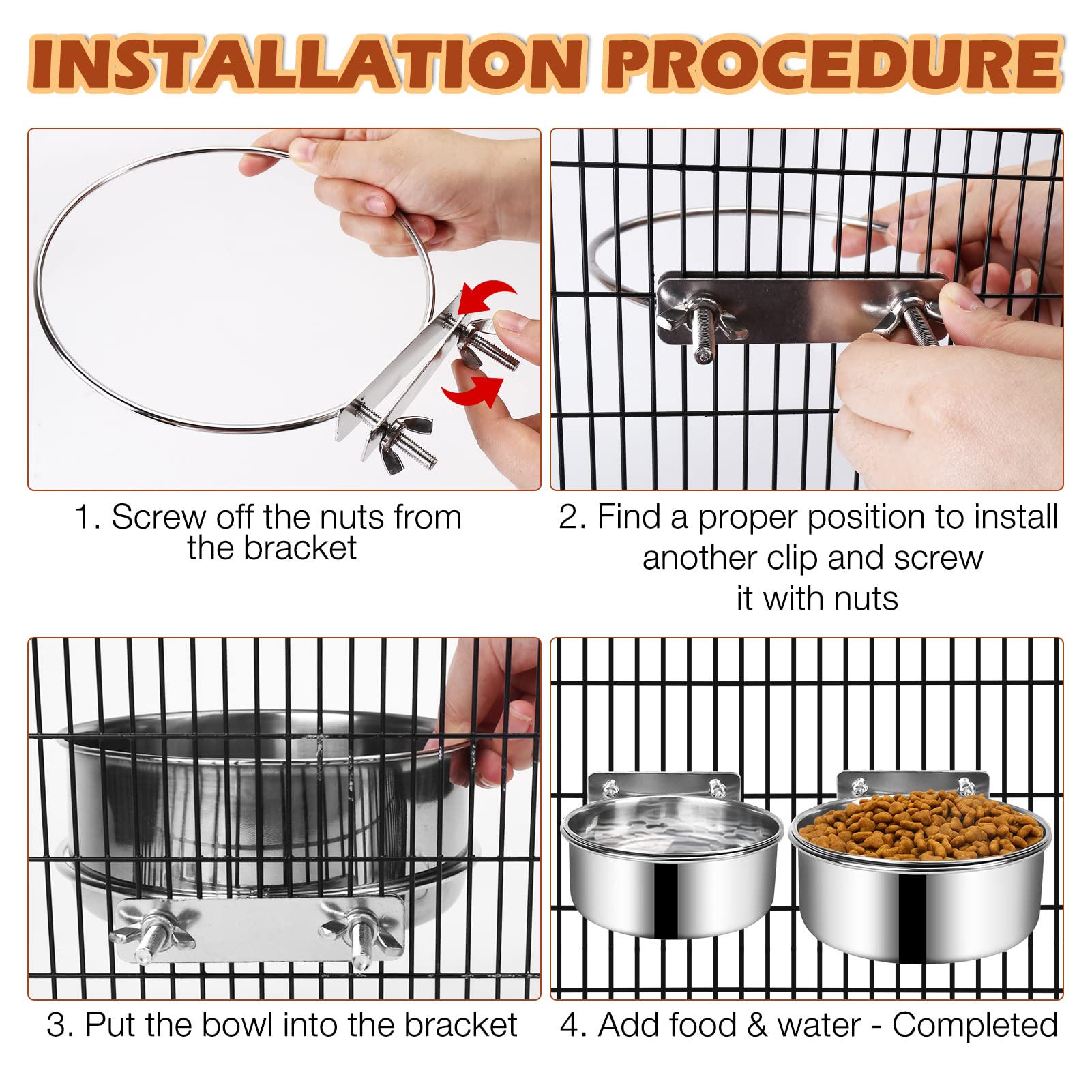 INSTALLATION PROCEDURE

1. Screw off the nuts from the bracket

2. Find a proper position to install another clip and screw it with nuts

3. Put the bowl into the bracket

4. Add food & water - Completed