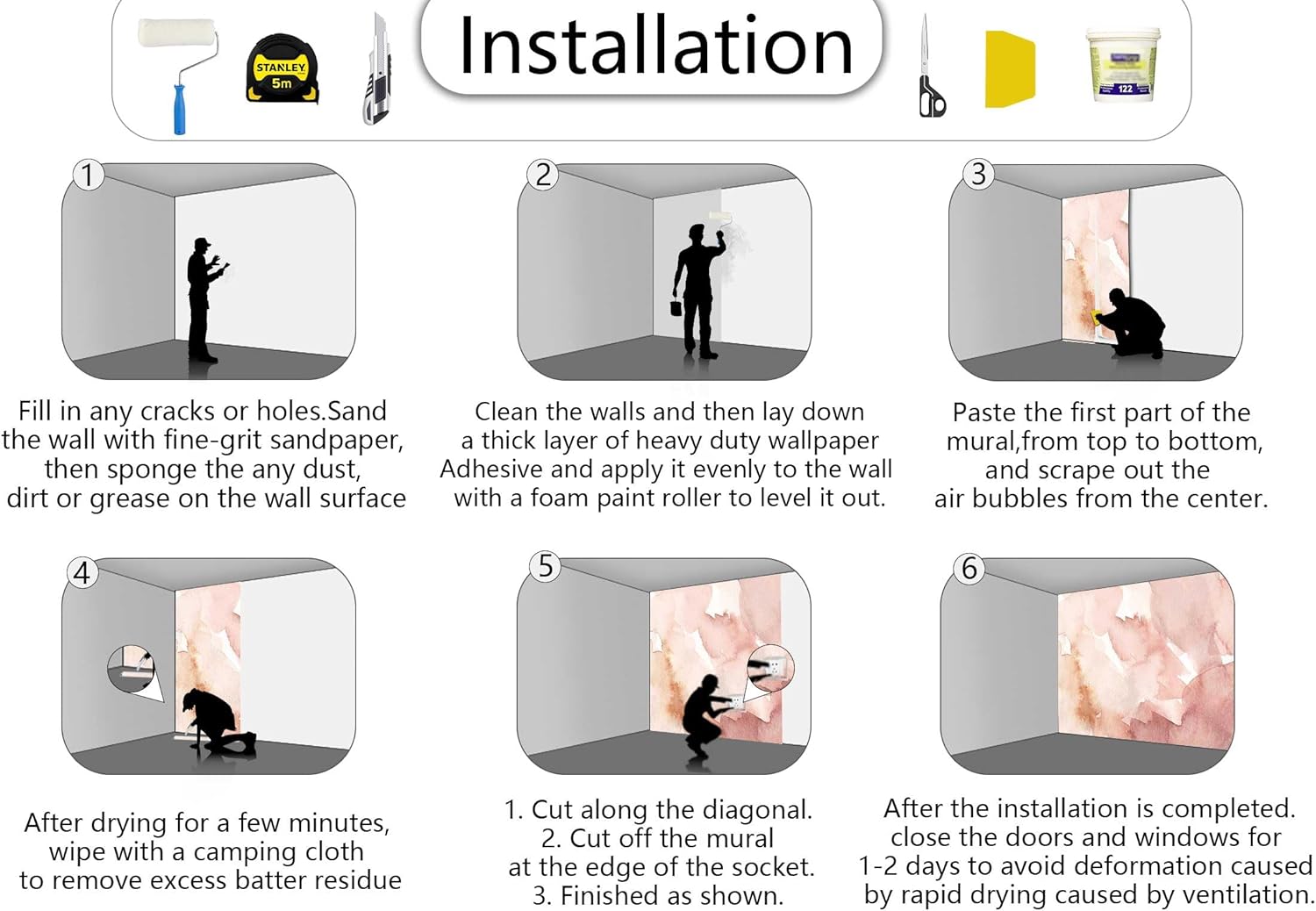 STANLEY 5m

Installation

122

1

Fill in any cracks or holes.Sand the wall with fine-grit sandpaper, then sponge the any dust, dirt or grease on the wall surface

2

Clean the walls and then lay down a thick layer of heavy duty wallpaper Adhesive and apply it evenly to the wall with a foam paint roller to level it out.

3

Paste the first part of the mural,from top to bottom, and scrape out the air bubbles from the center.

4

After drying for a few minutes, wipe with a camping cloth to remove excess batter residue

5

1. Cut along the diagonal.
2. Cut off the mural at the edge of the socket.
3. Finished as shown.

6

After the installation is completed. close the doors and windows for 1-2 days to avoid deformation caused by rapid drying caused by ventilation.