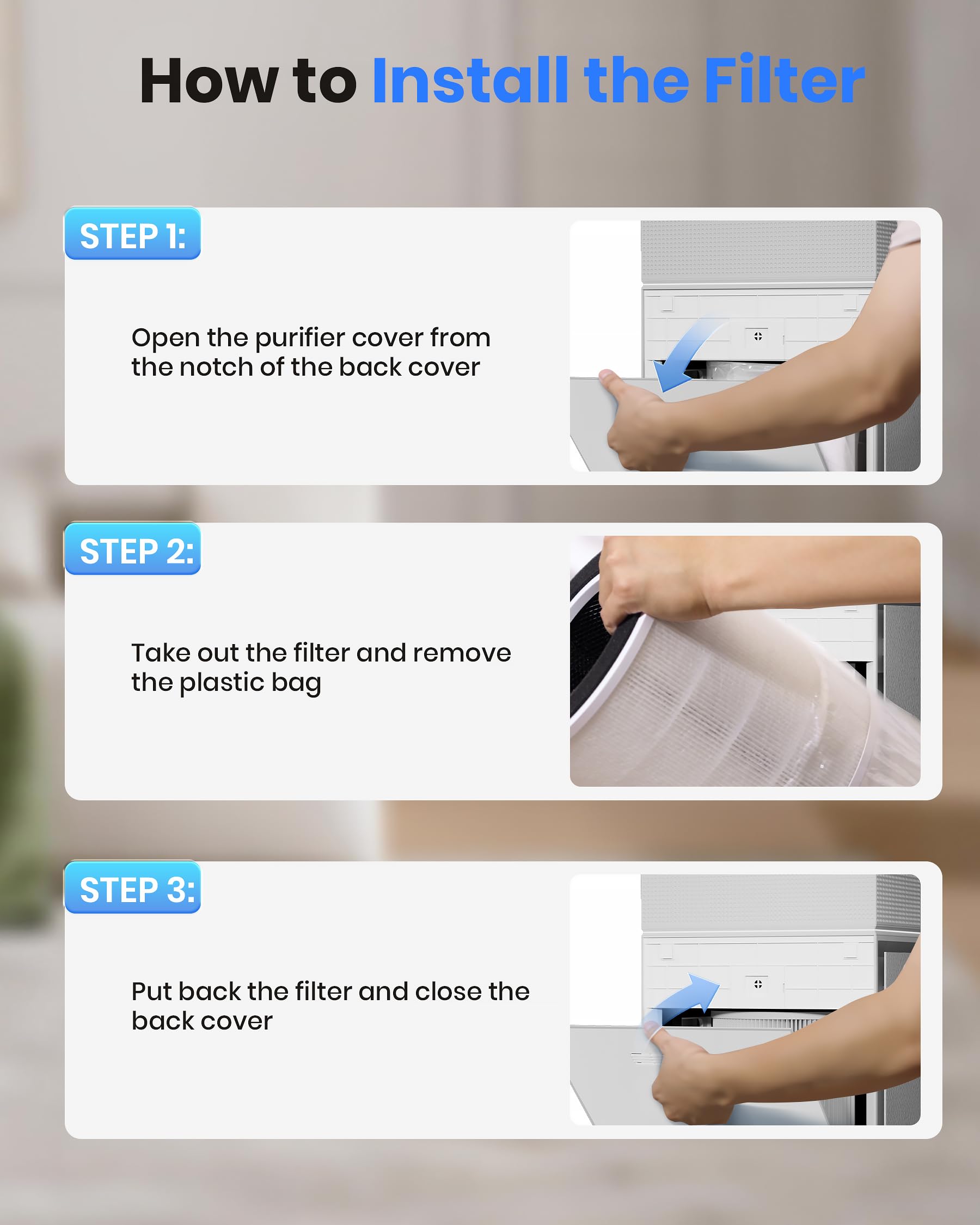 How to Install the Filter

STEP 1:

Open the purifier cover from the notch of the back cover

STEP 2:

Take out the filter and remove the plastic bag

STEP 3:

Put back the filter and close the back cover